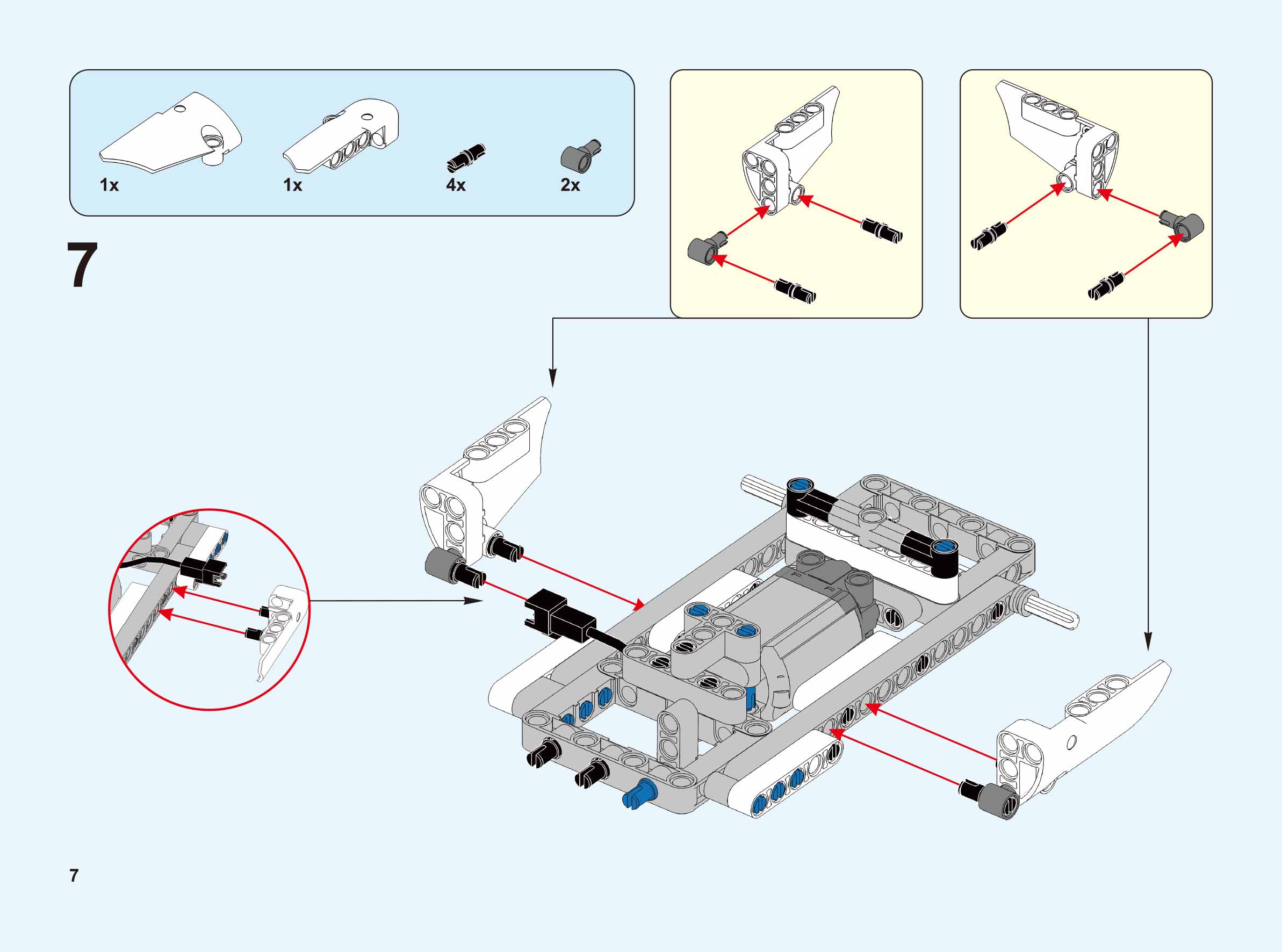 1x

1x

4x

2x

7

7