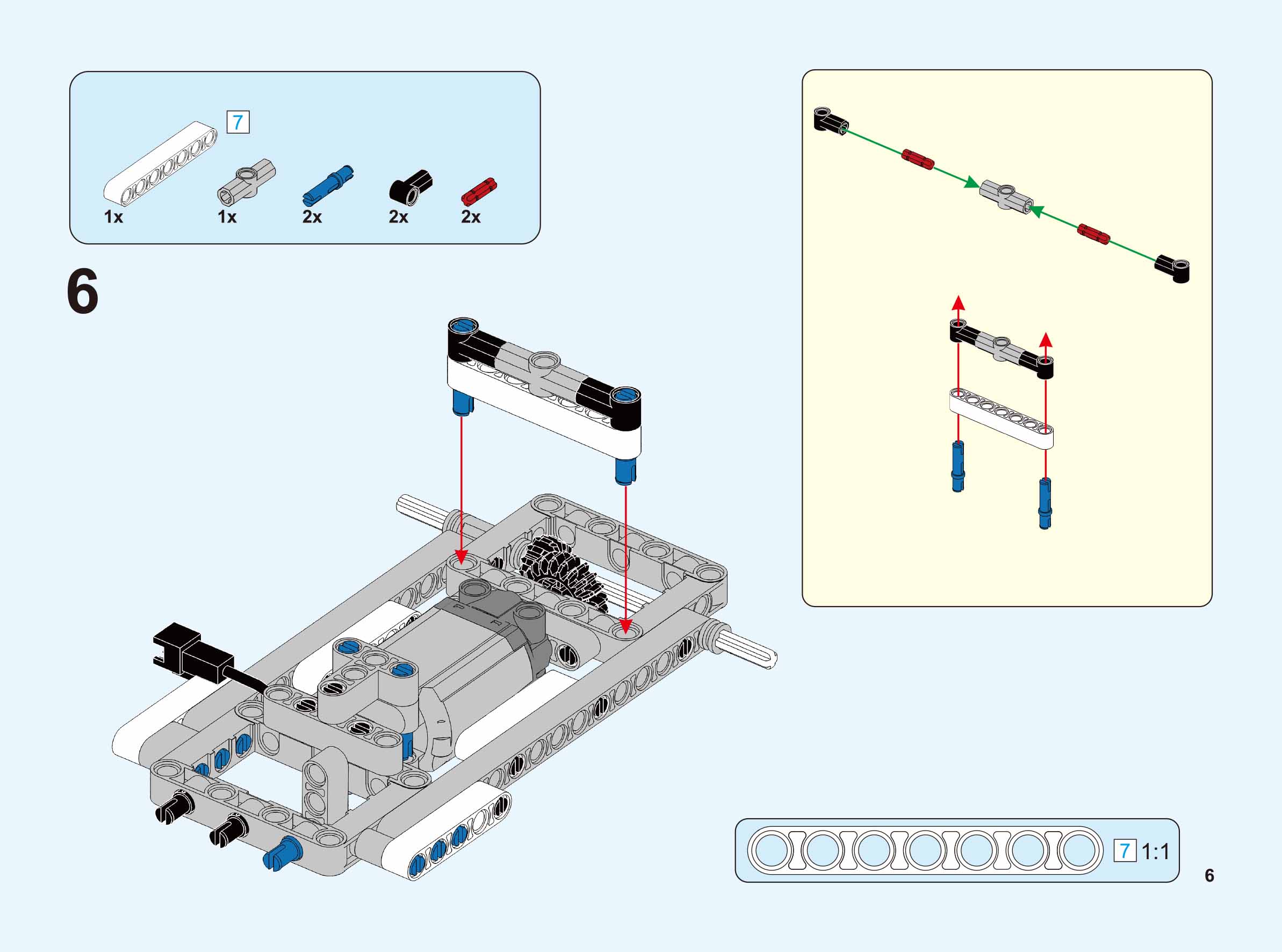 7

1x 1x 2x 2x 2x

6

7 1:1

6