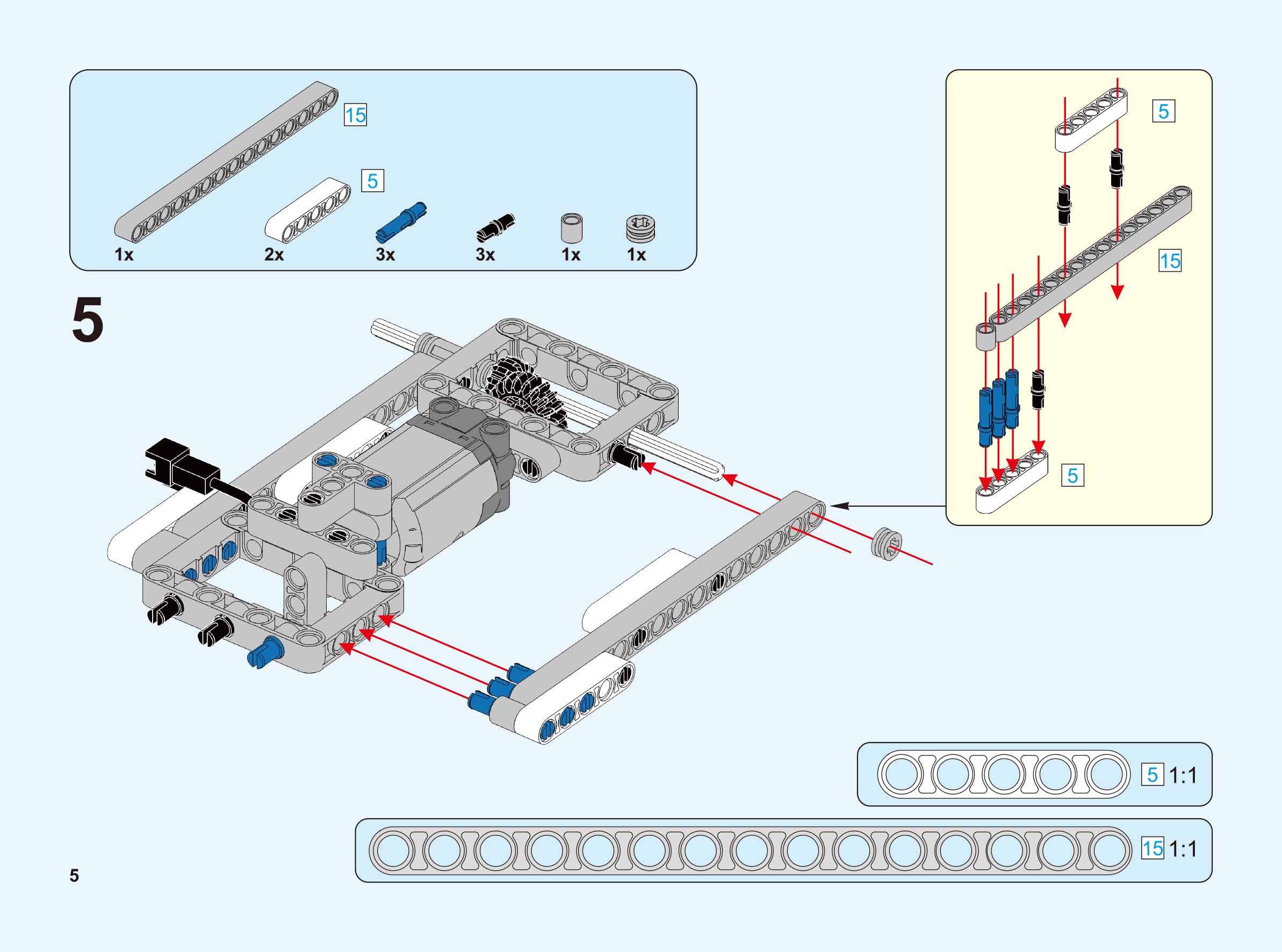 15
5
1x
2x
3x
3x
1x
1x

5

5
15
5

5 1:1

15 1:1

5