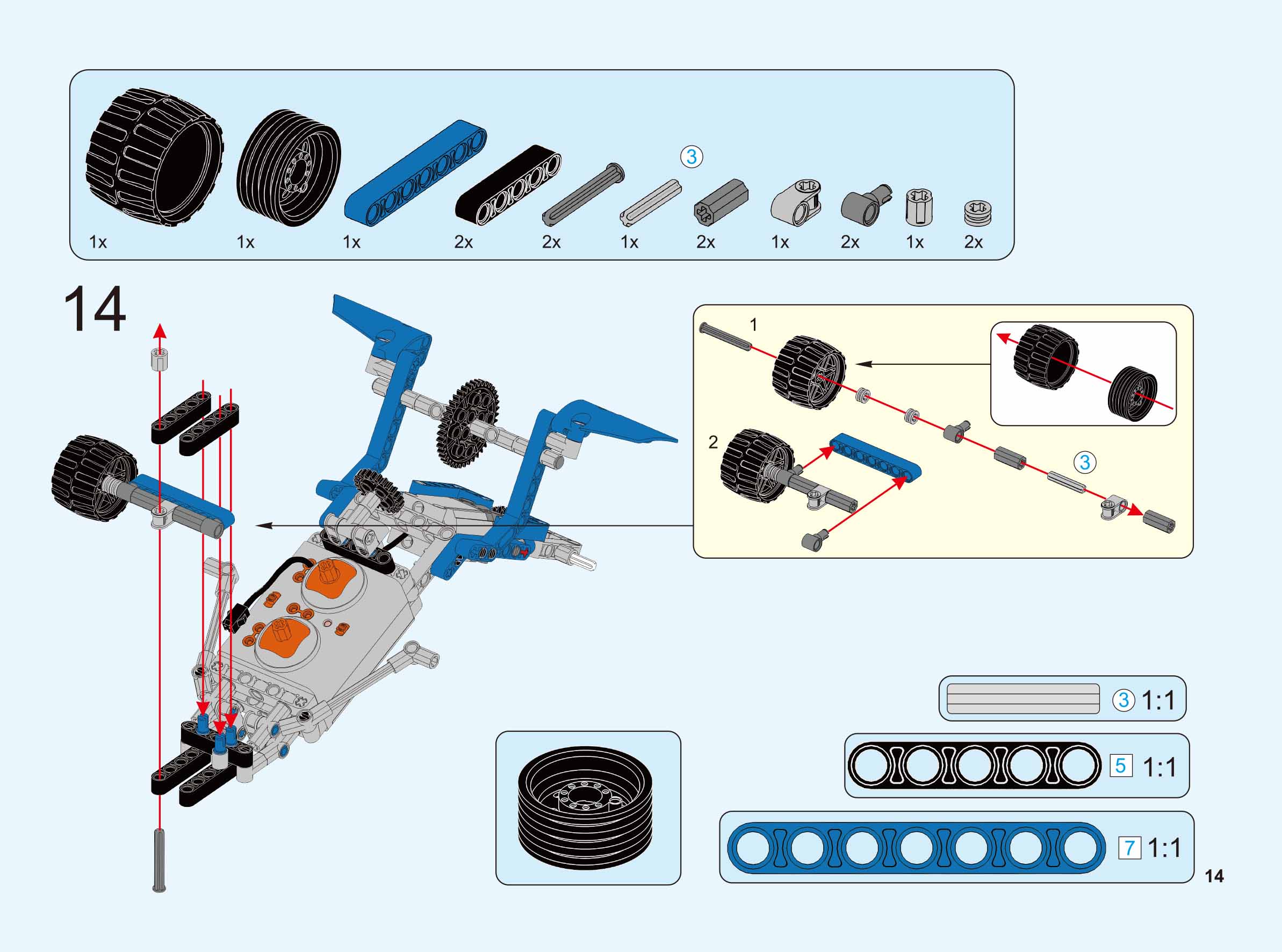 3

1x 1x 1x 2x 2x 1x 2x 1x 2x 1x 2x

14

1

2

3

3 1:1

5 1:1

7 1:1

14