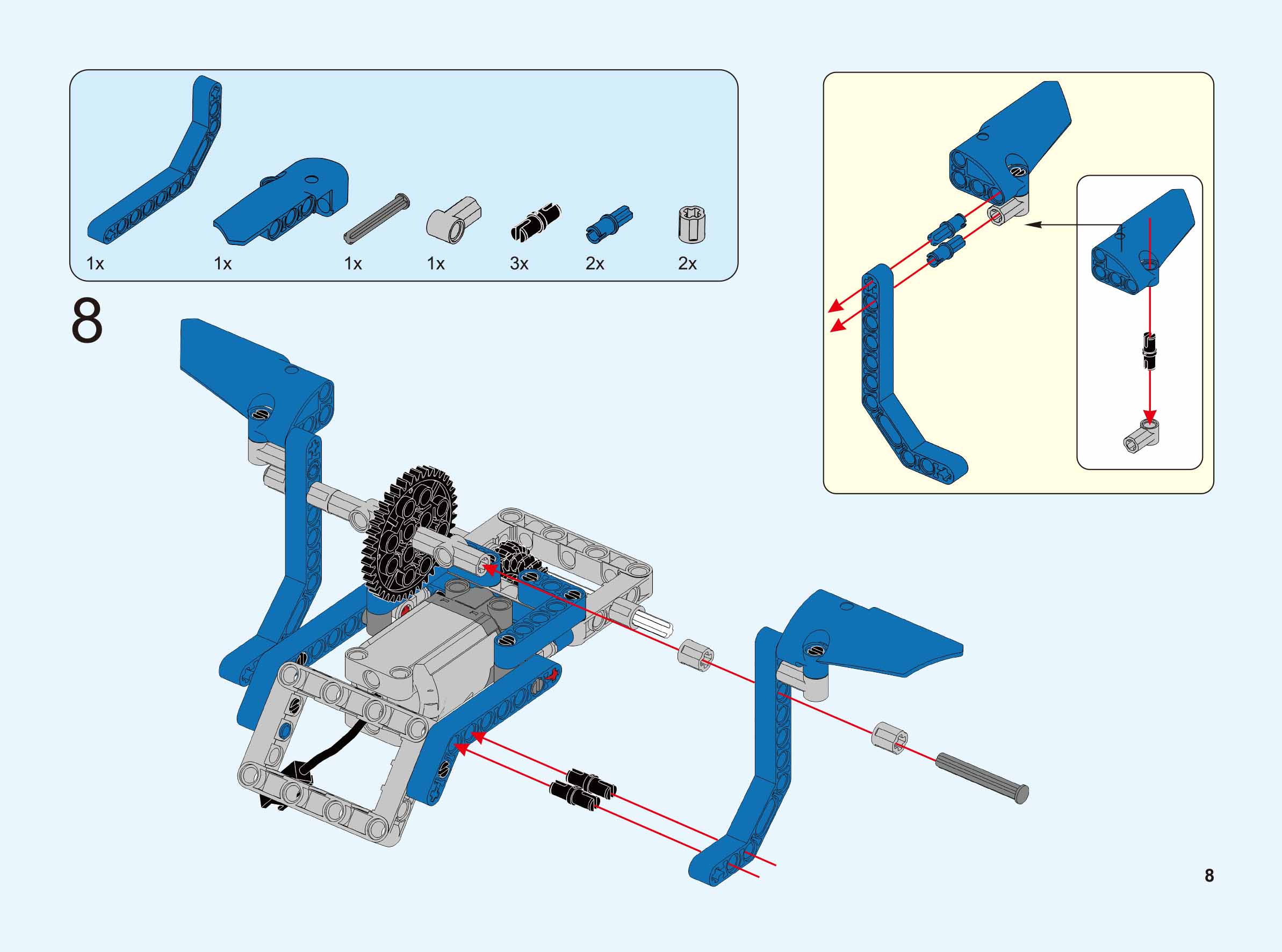 1x 1x 1x 1x 3x 2x 2x

8

8