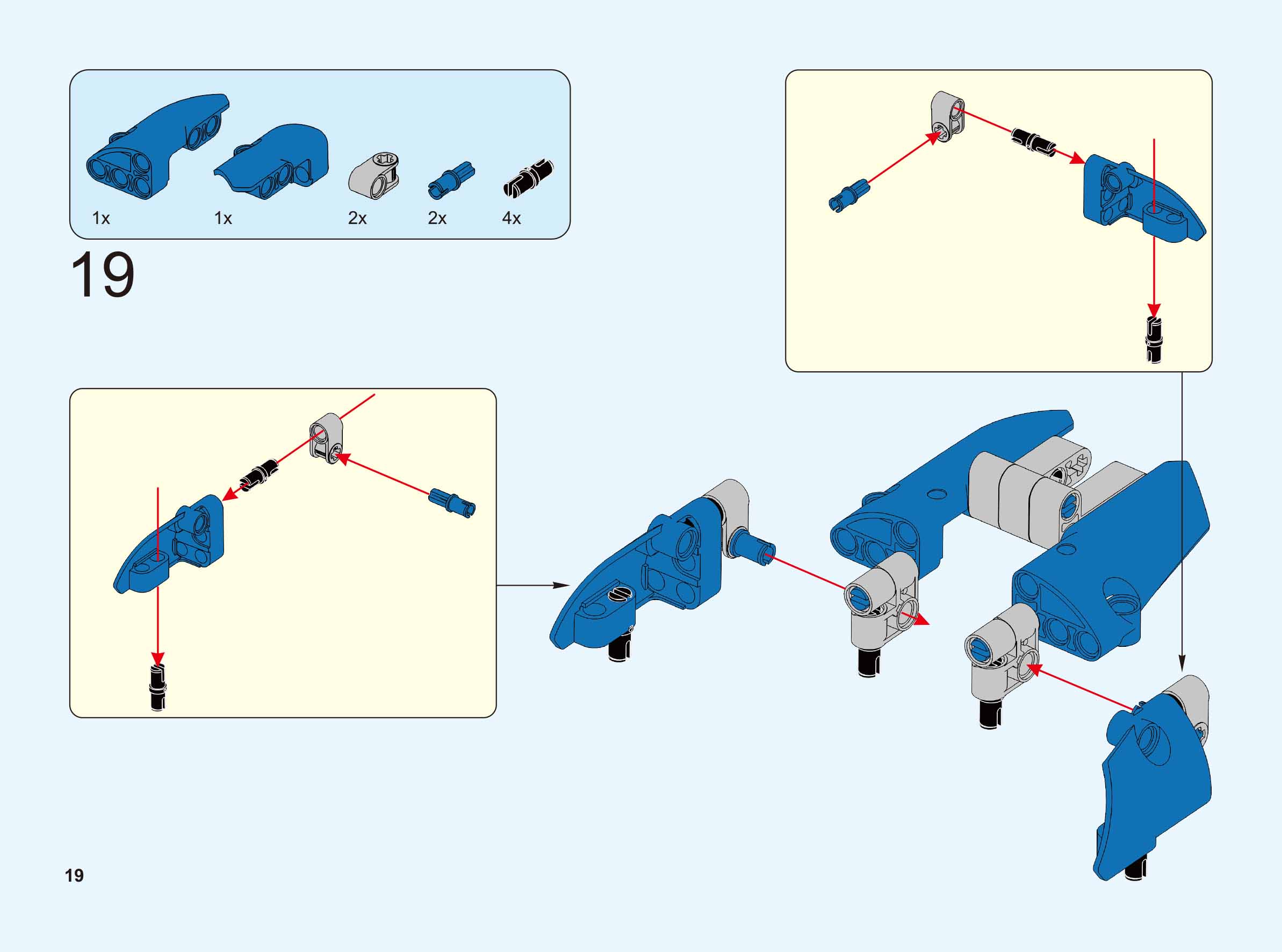 1x
1x
2x
2x
4x

19

19