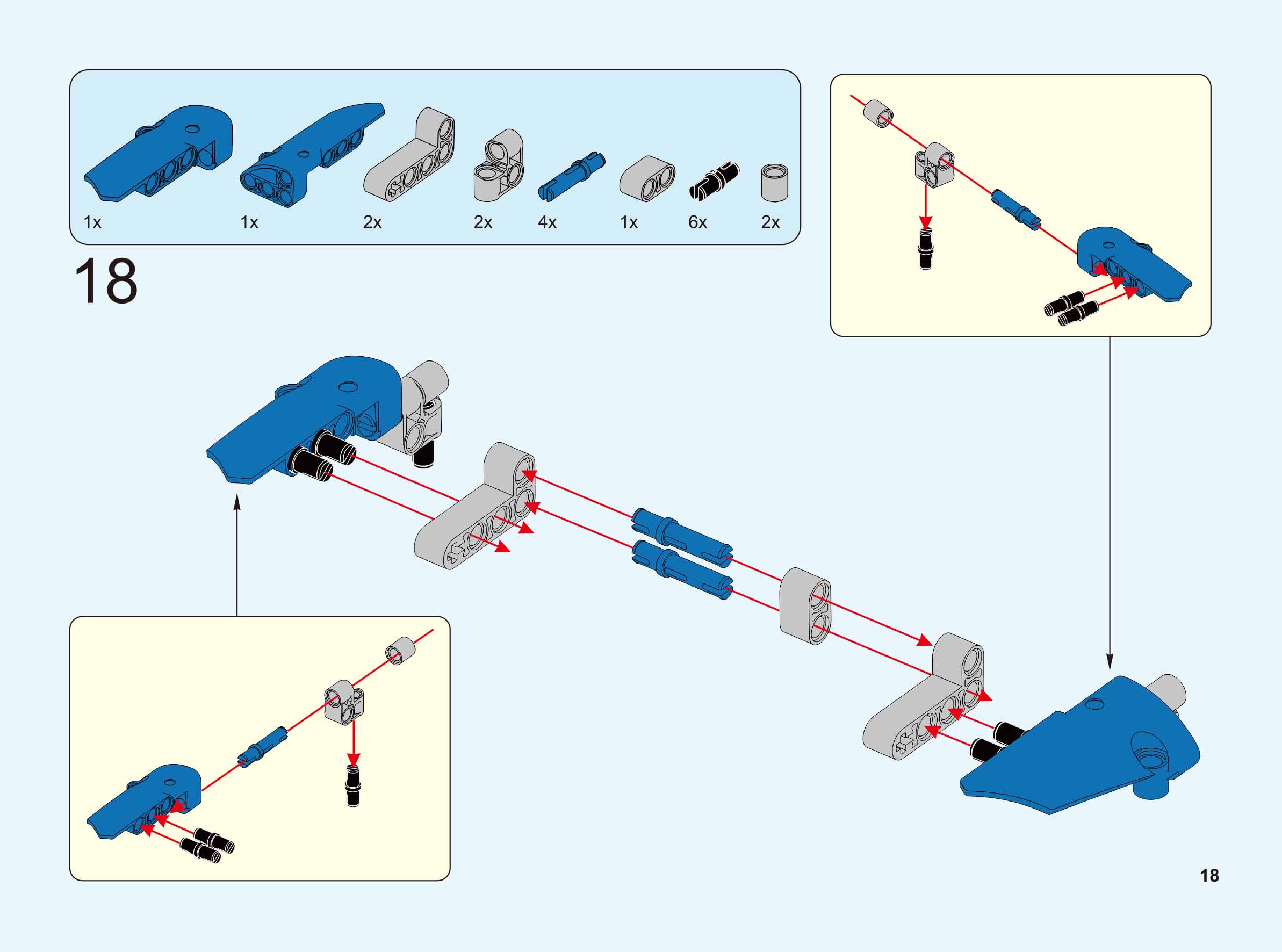 1x 1x 2x 2x 4x 1x 6x 2x

18

18