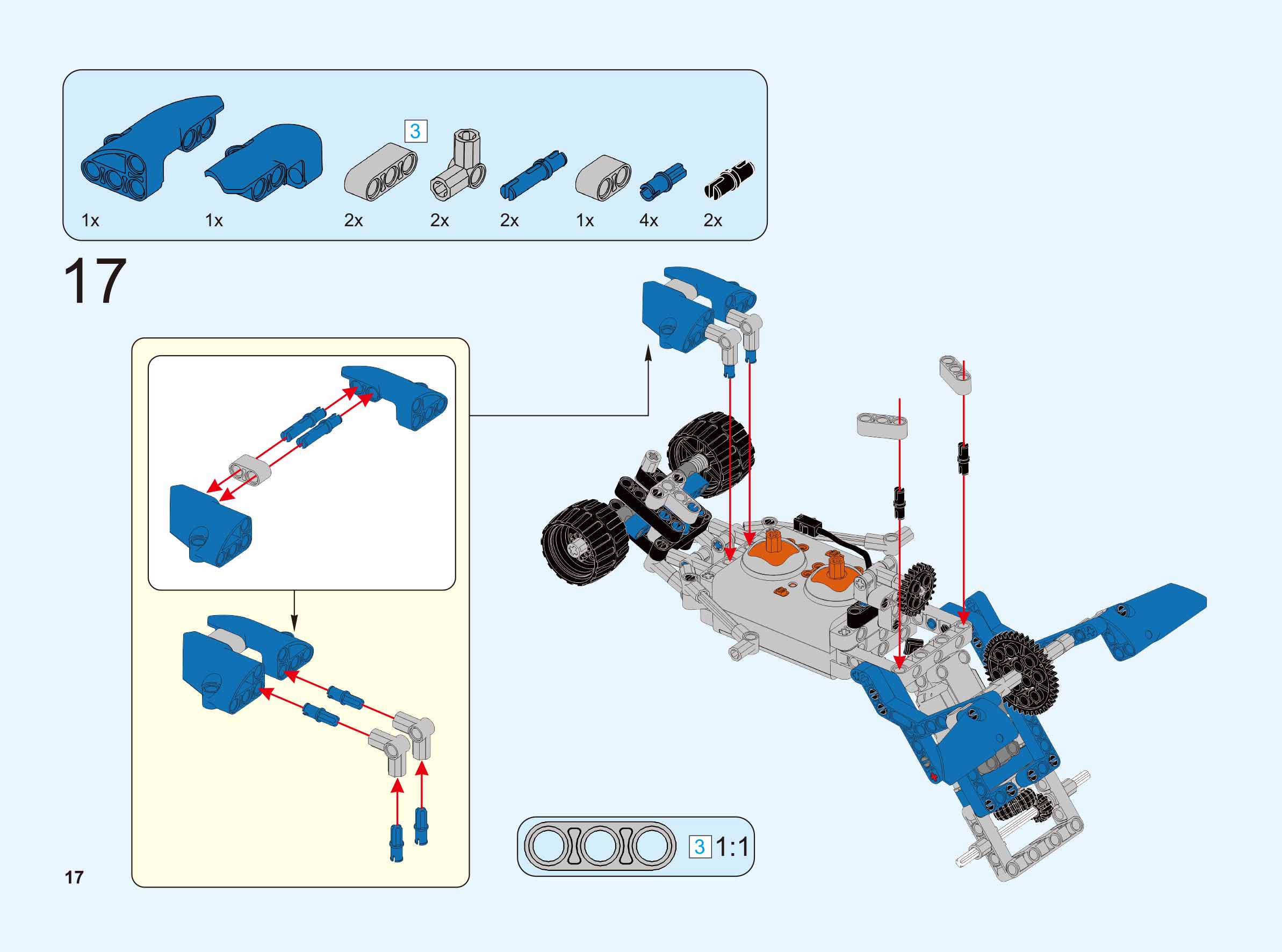 3

1x 1x 2x 2x 2x 1x 4x 2x

17

3 1:1

17