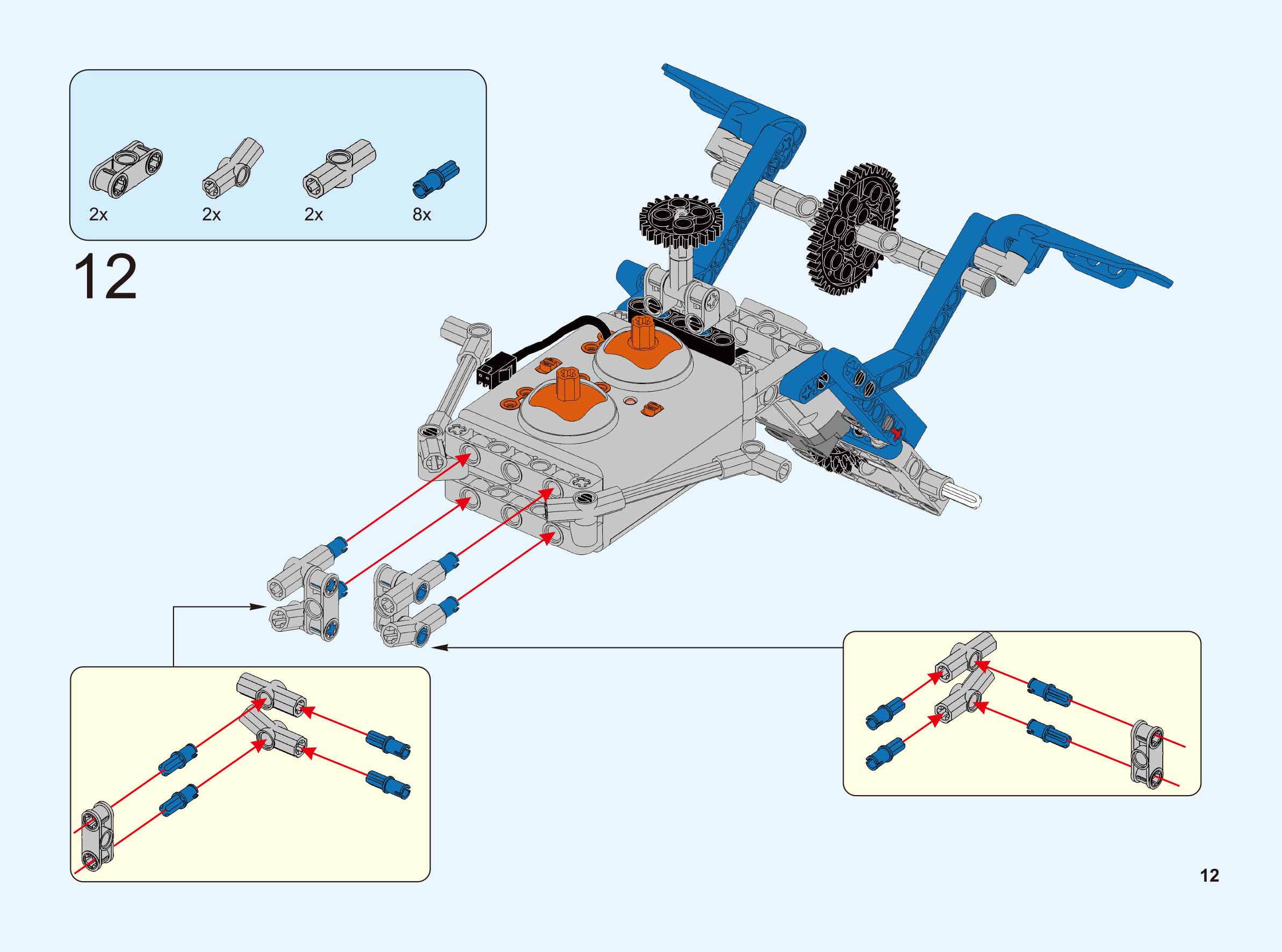 2x
2x
2x
8x

12

12