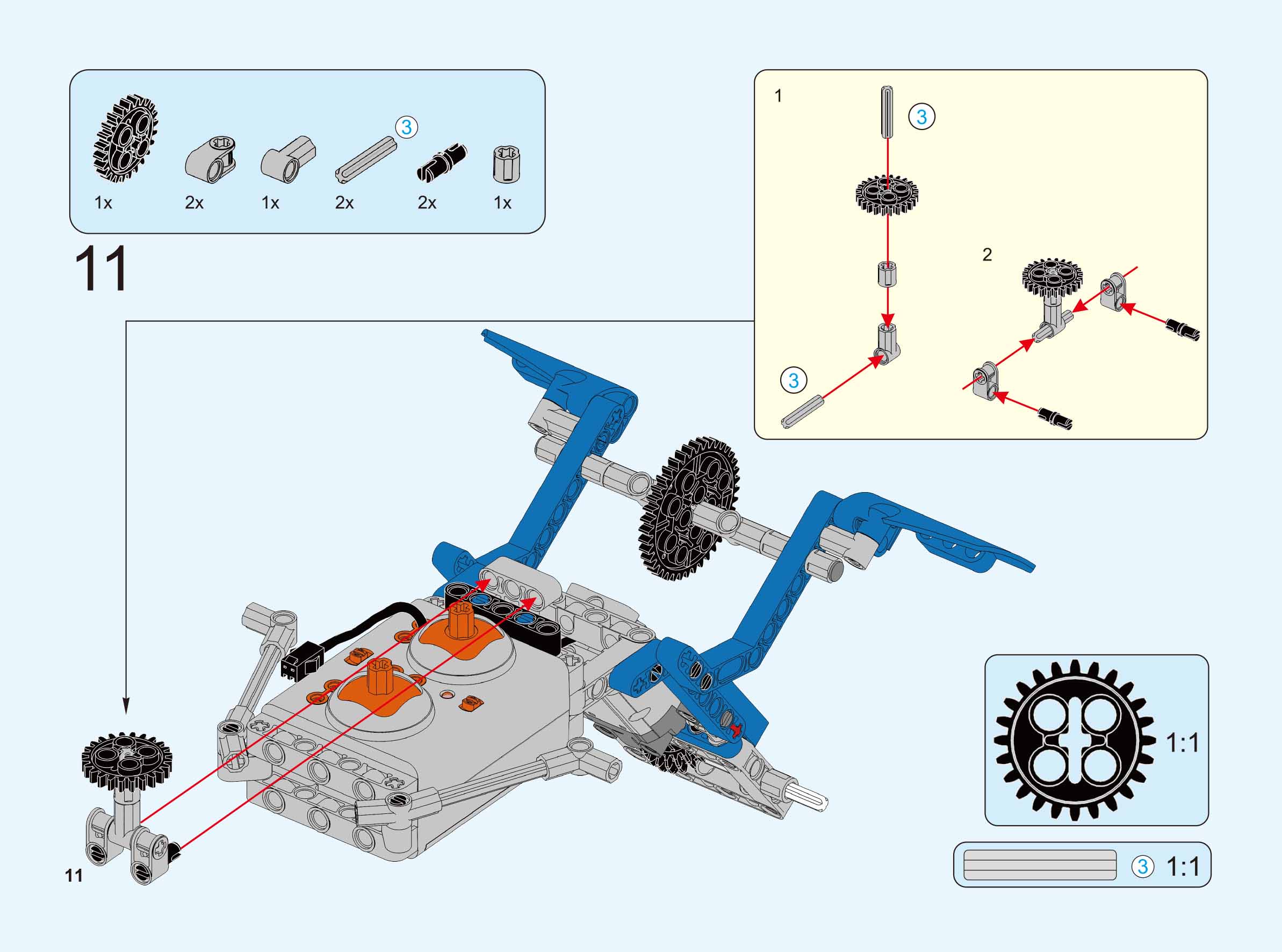 3
1x 2x 1x 2x 2x 1x

11

1
3
3

2

1:1

3 1:1

11