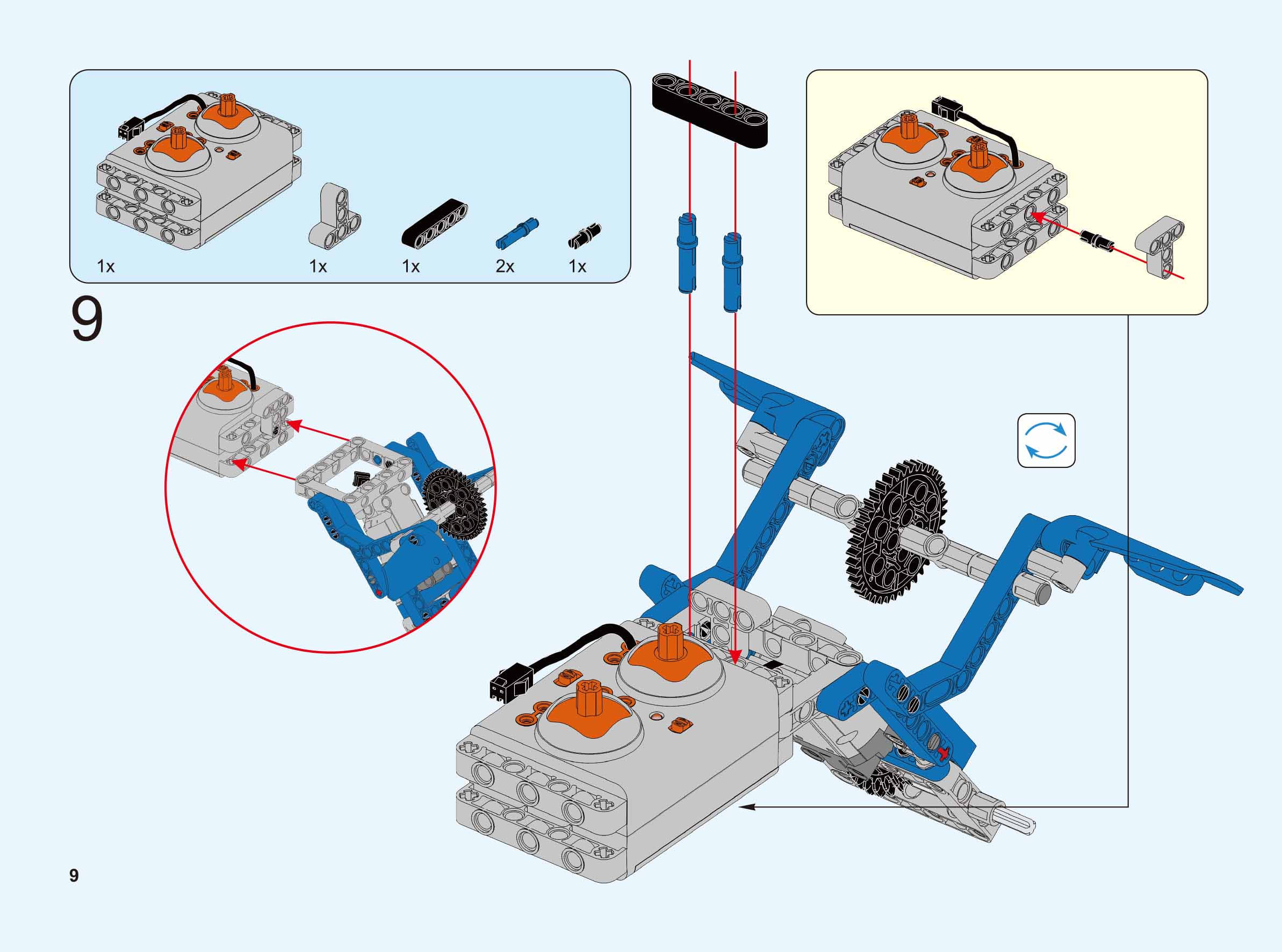 1x
1x
1x
2x
1x

9

9