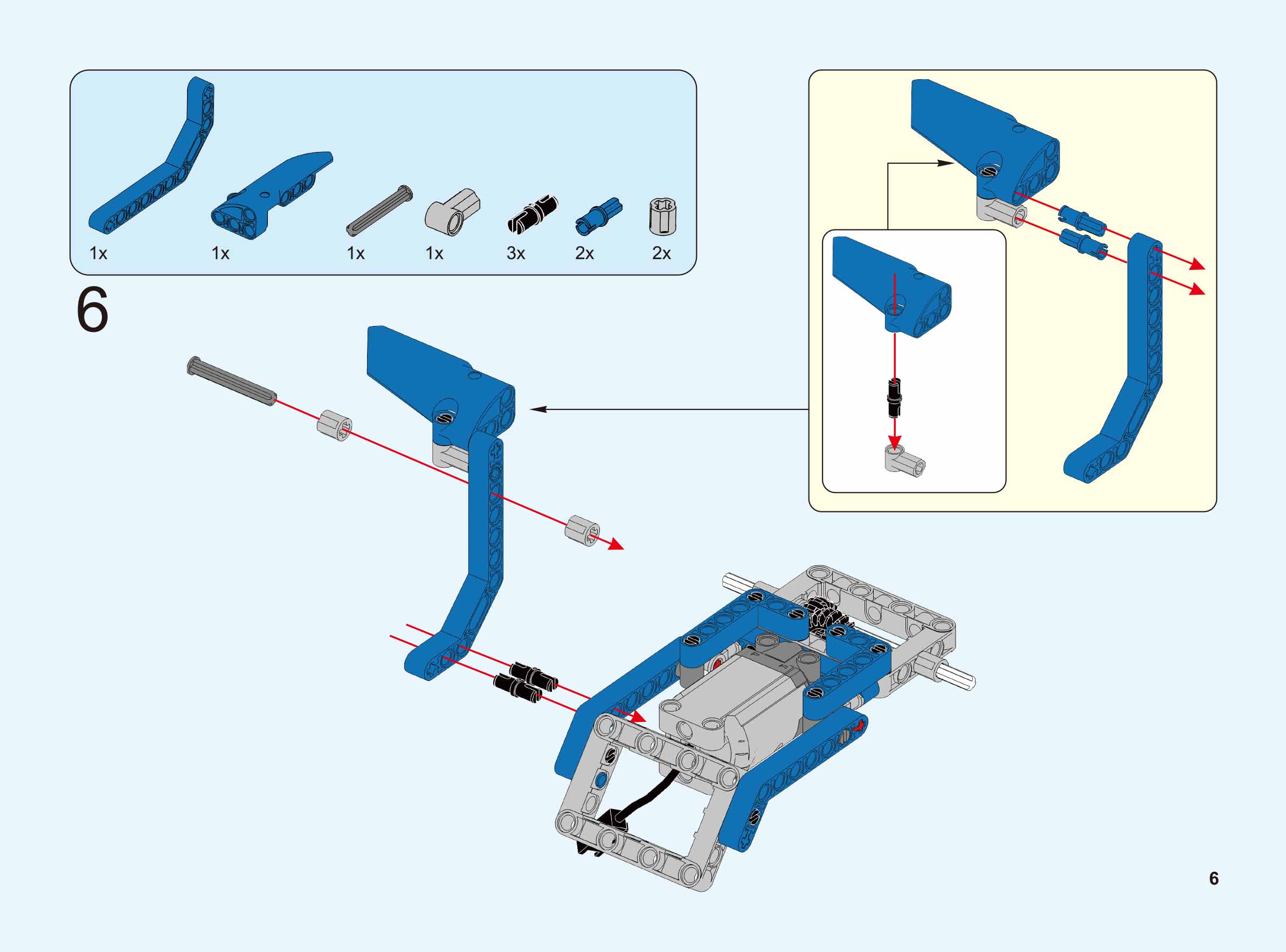 1x 1x 1x 1x 3x 2x 2x

6

6