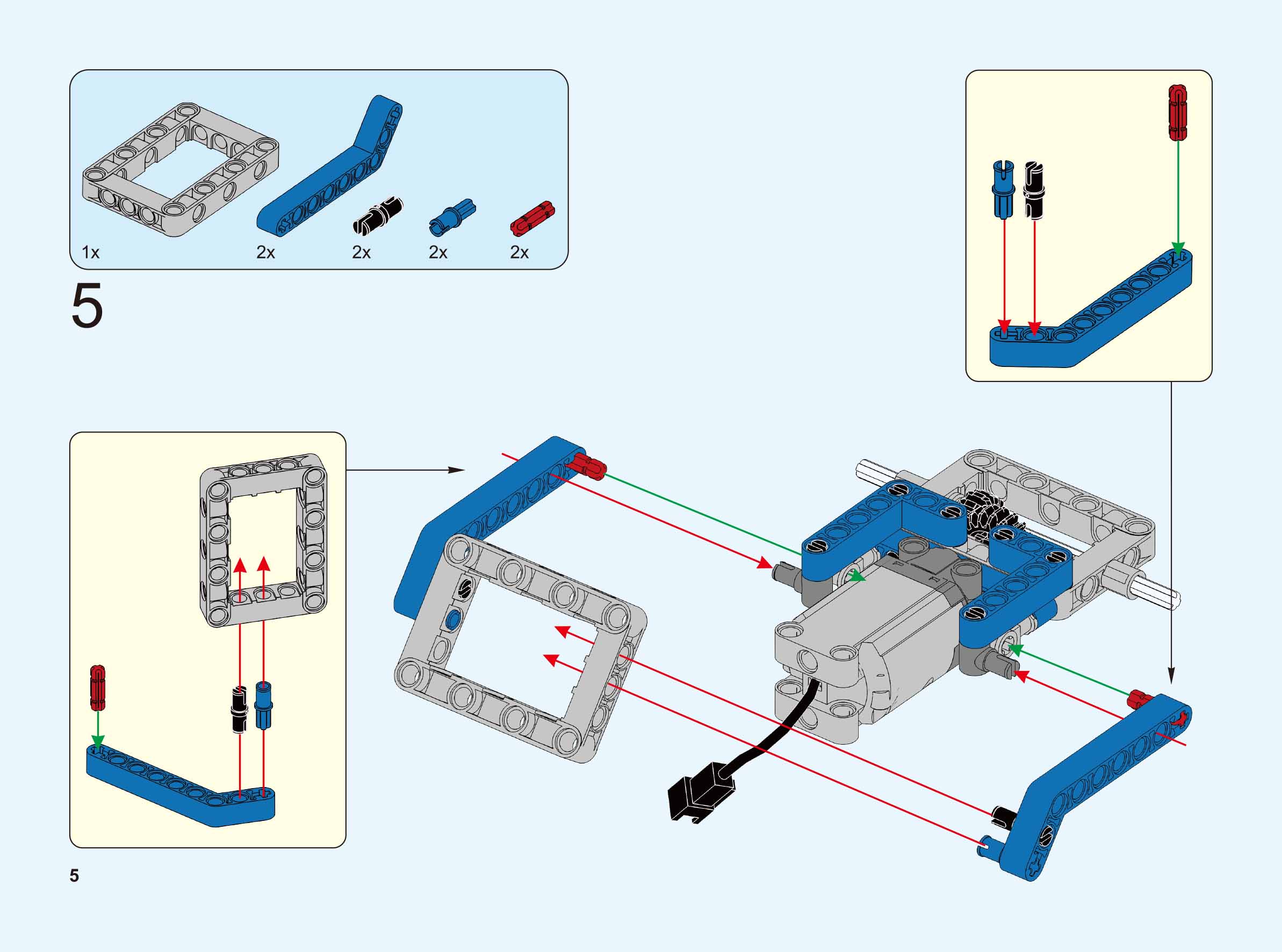 1x 2x 2x 2x 2x

5

5