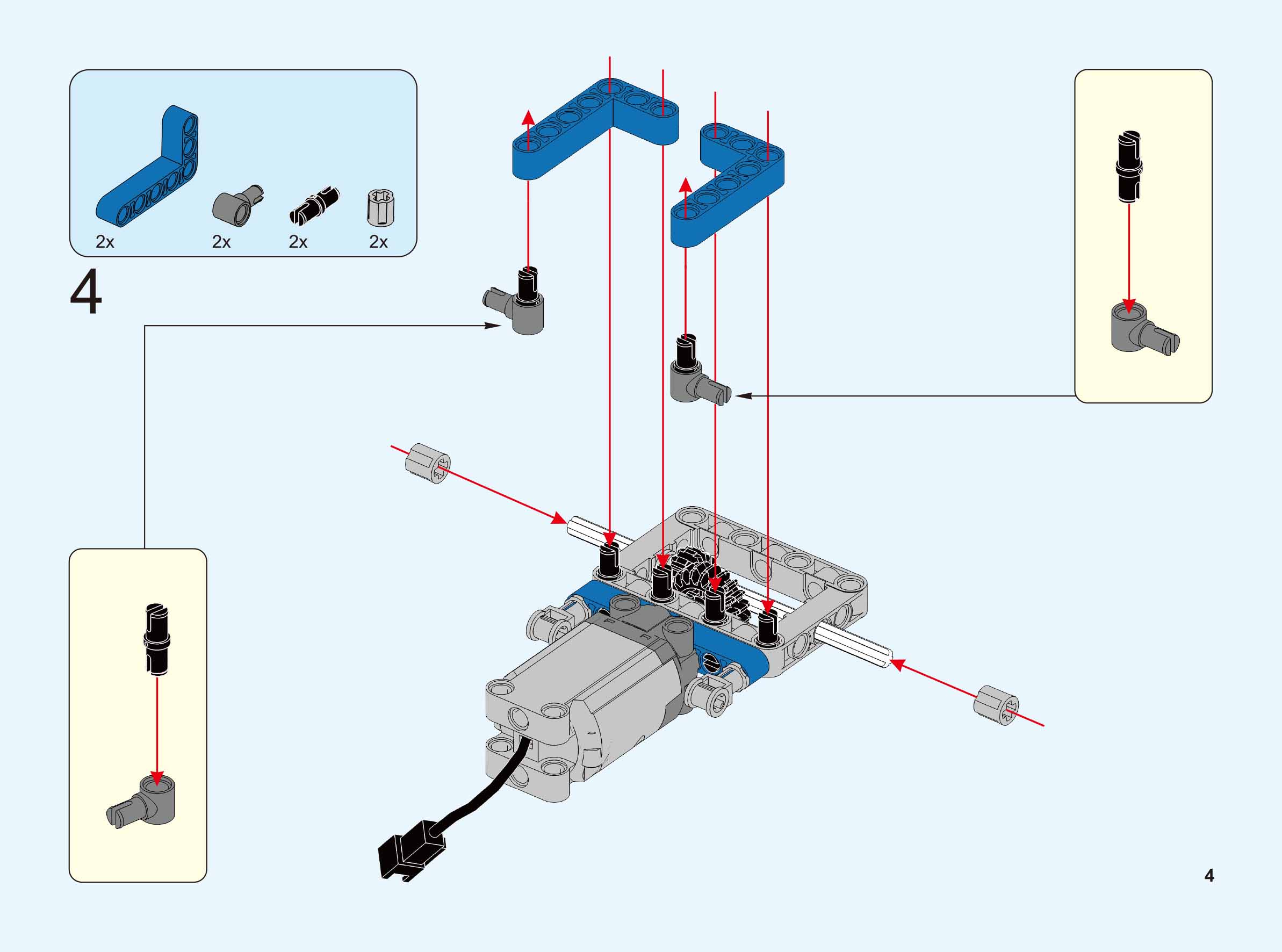 2x 2x 2x 2x

4

4