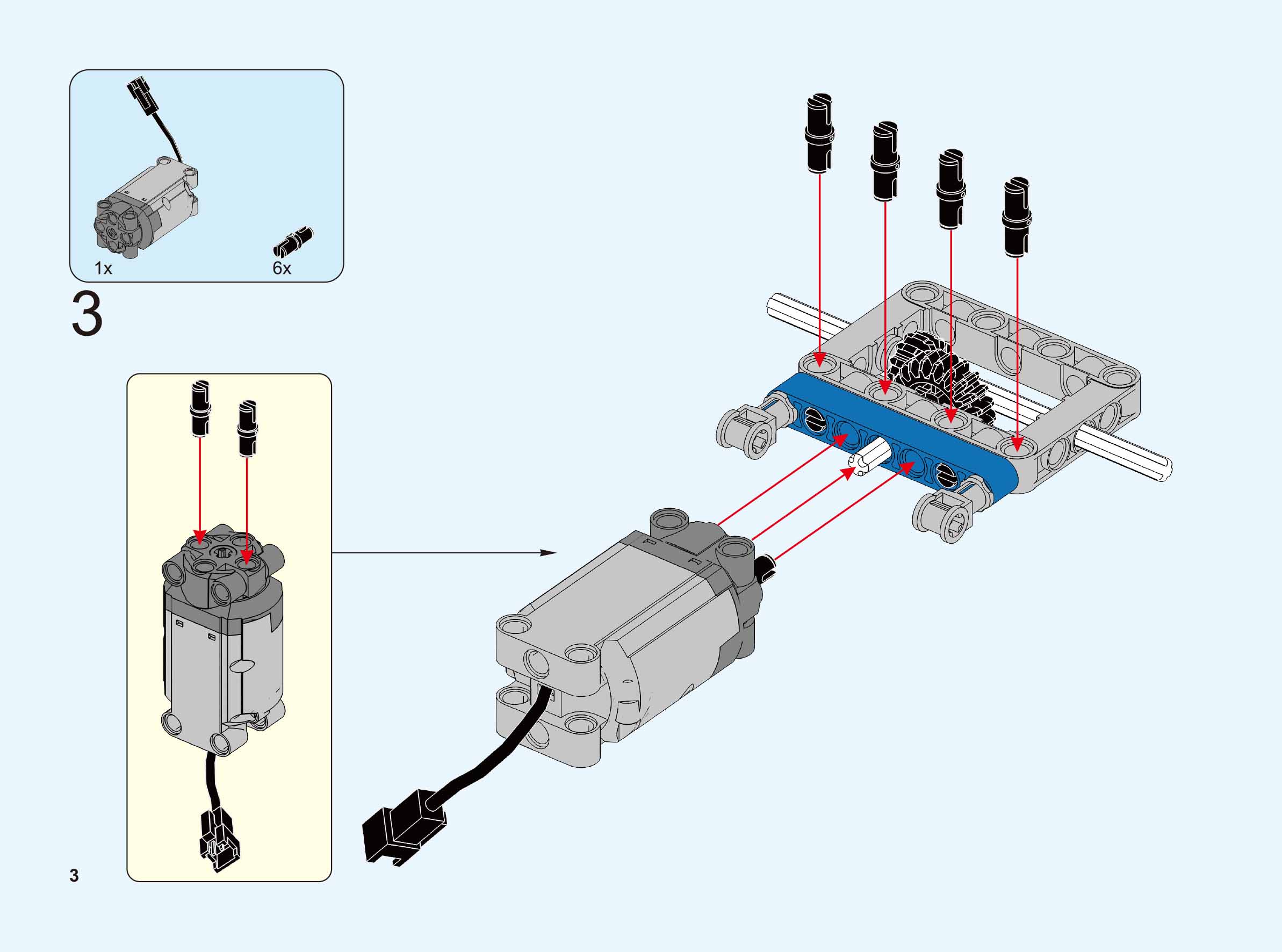 1x
6x
3
3