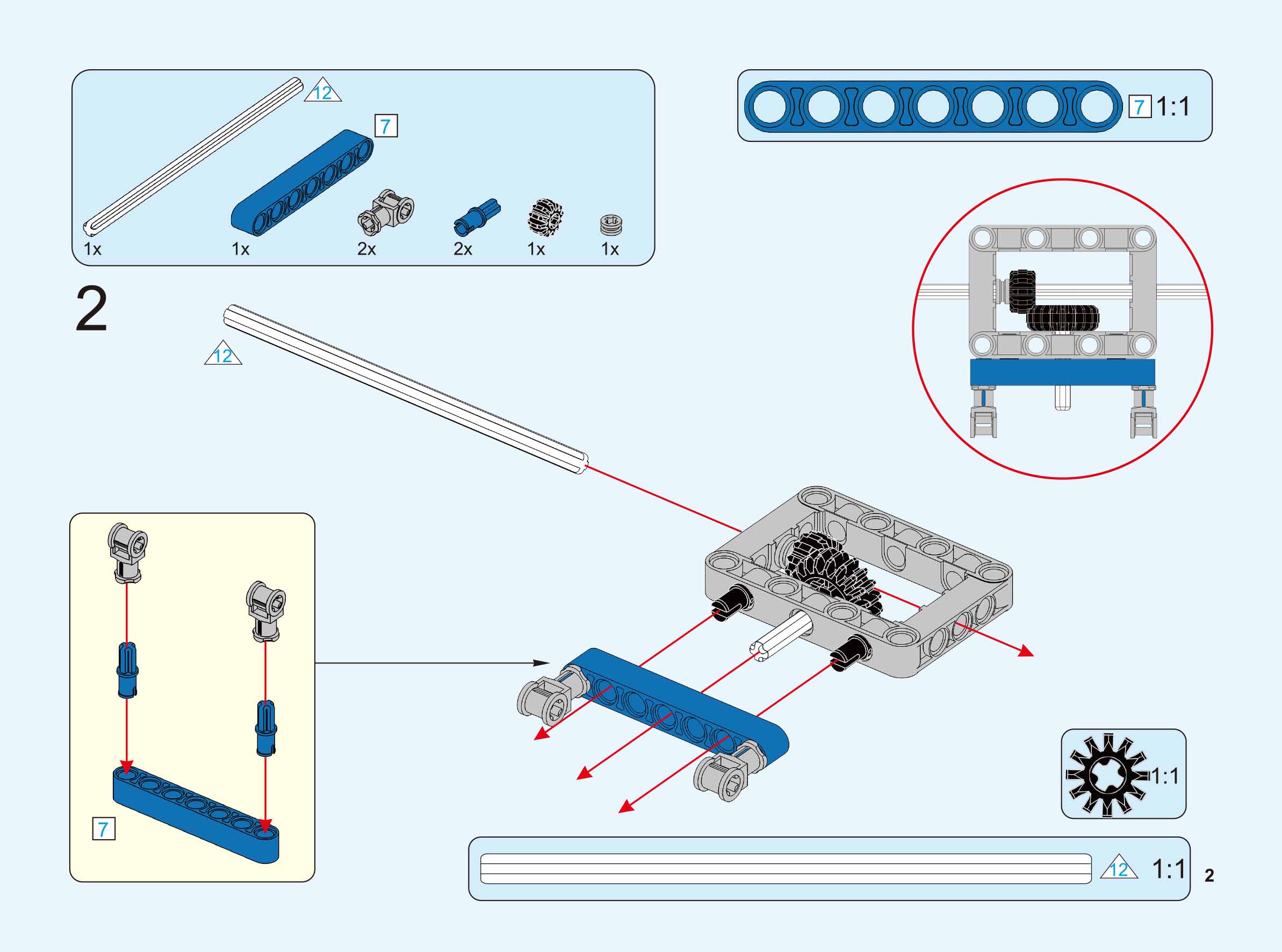 12
7
1x
1x
2x
2x
1x
1x

7 1:1

2

12

7

1:1

12 1:1
2