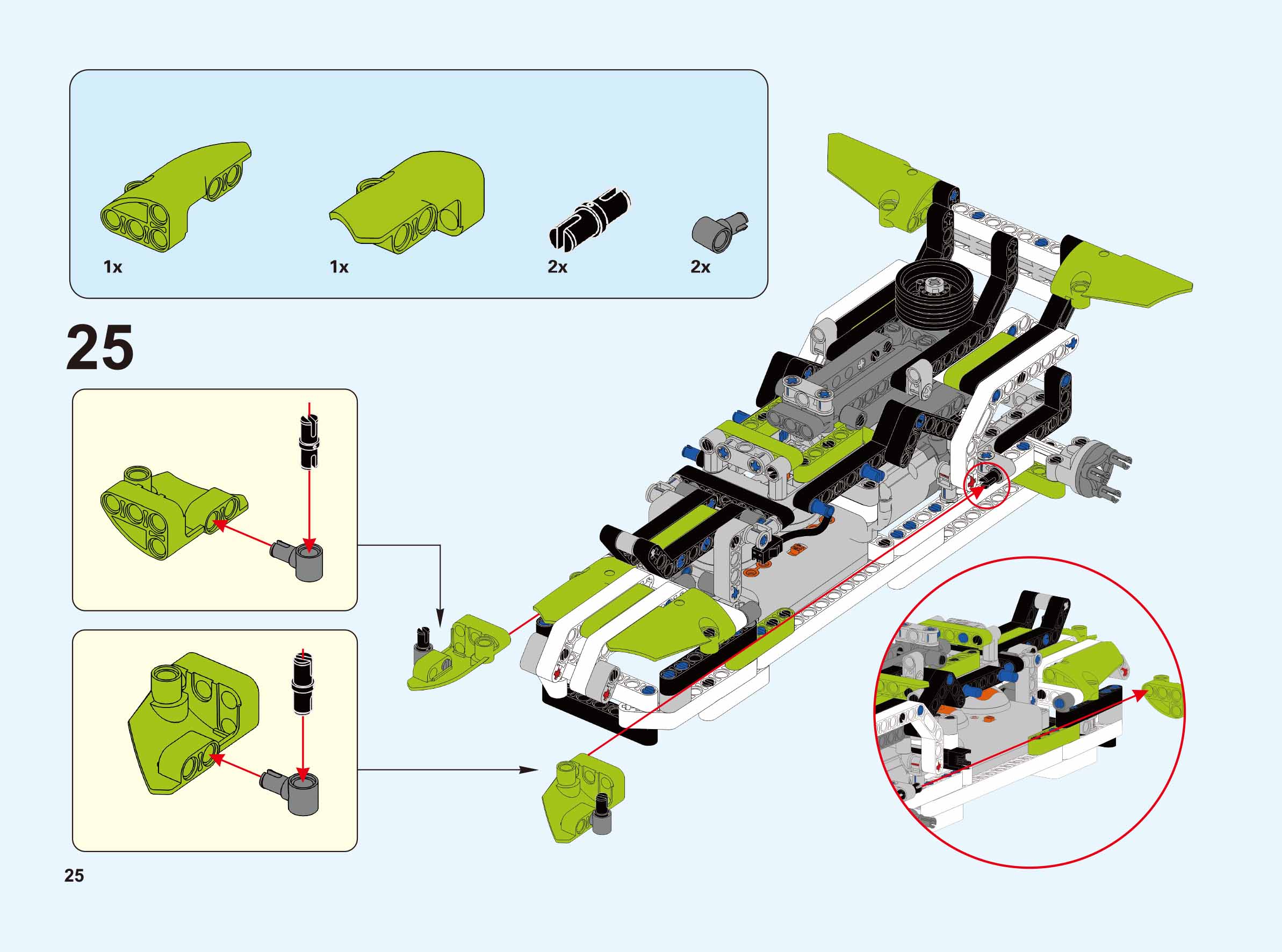 1x

1x

2x

2x

25

25