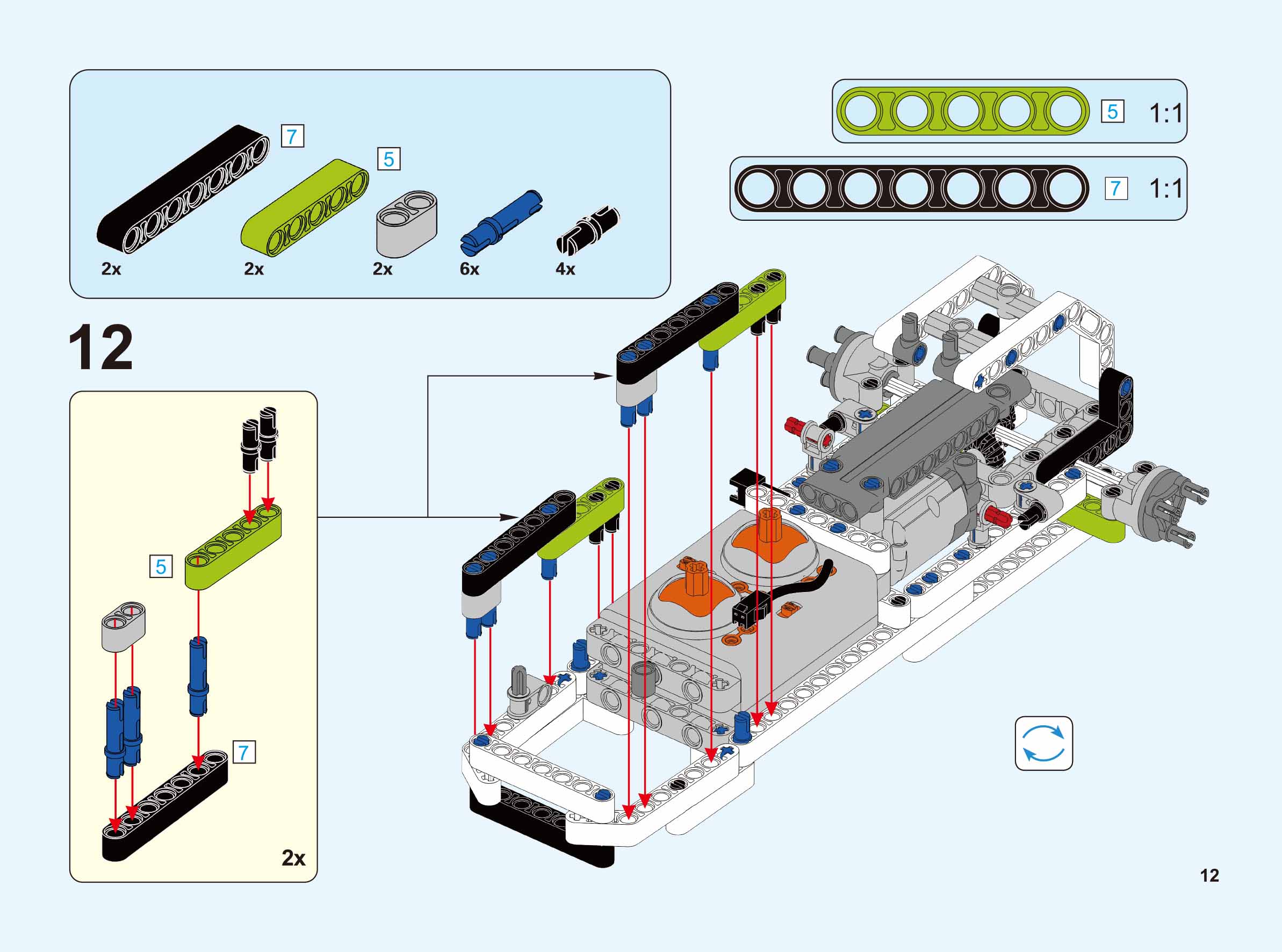 7
5
2x
2x
2x
6x
4x

5 1:1
7 1:1

12

5
7
2x

12