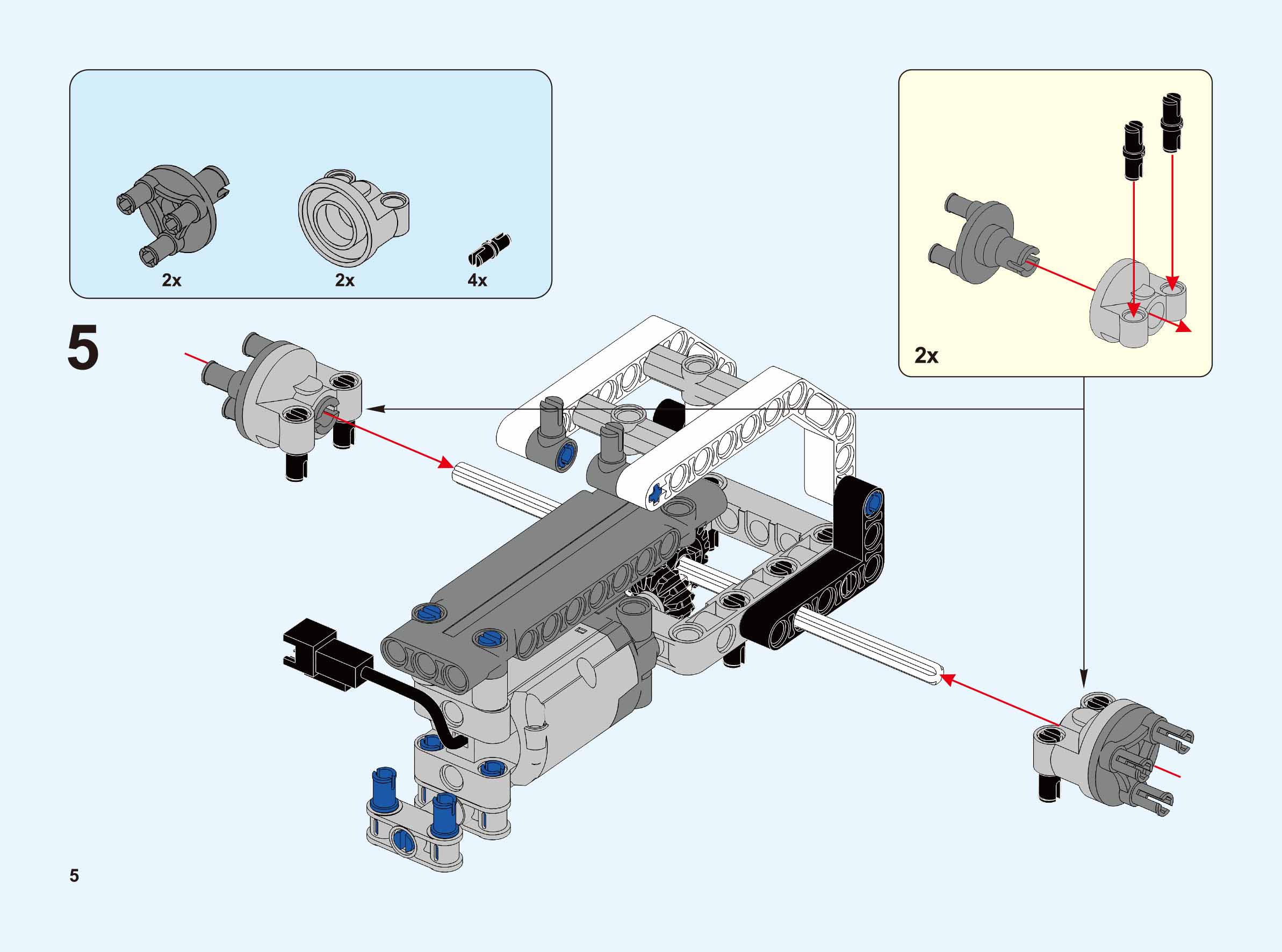 2x
2x
4x

2x

5

5