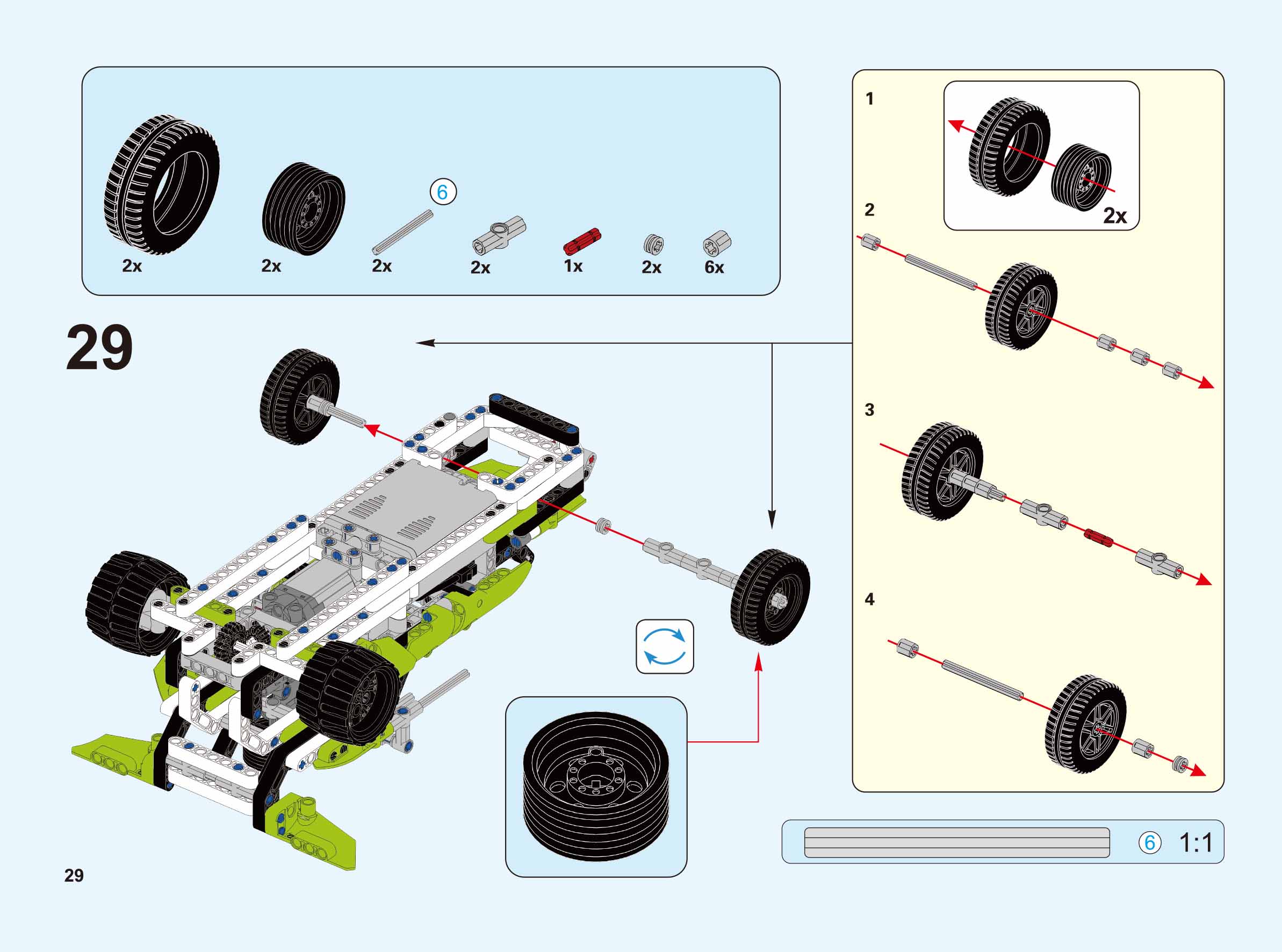 2x 2x 6 2x 2x 1x 2x 6x

29

1

2x

2

3

4

6 1:1

29