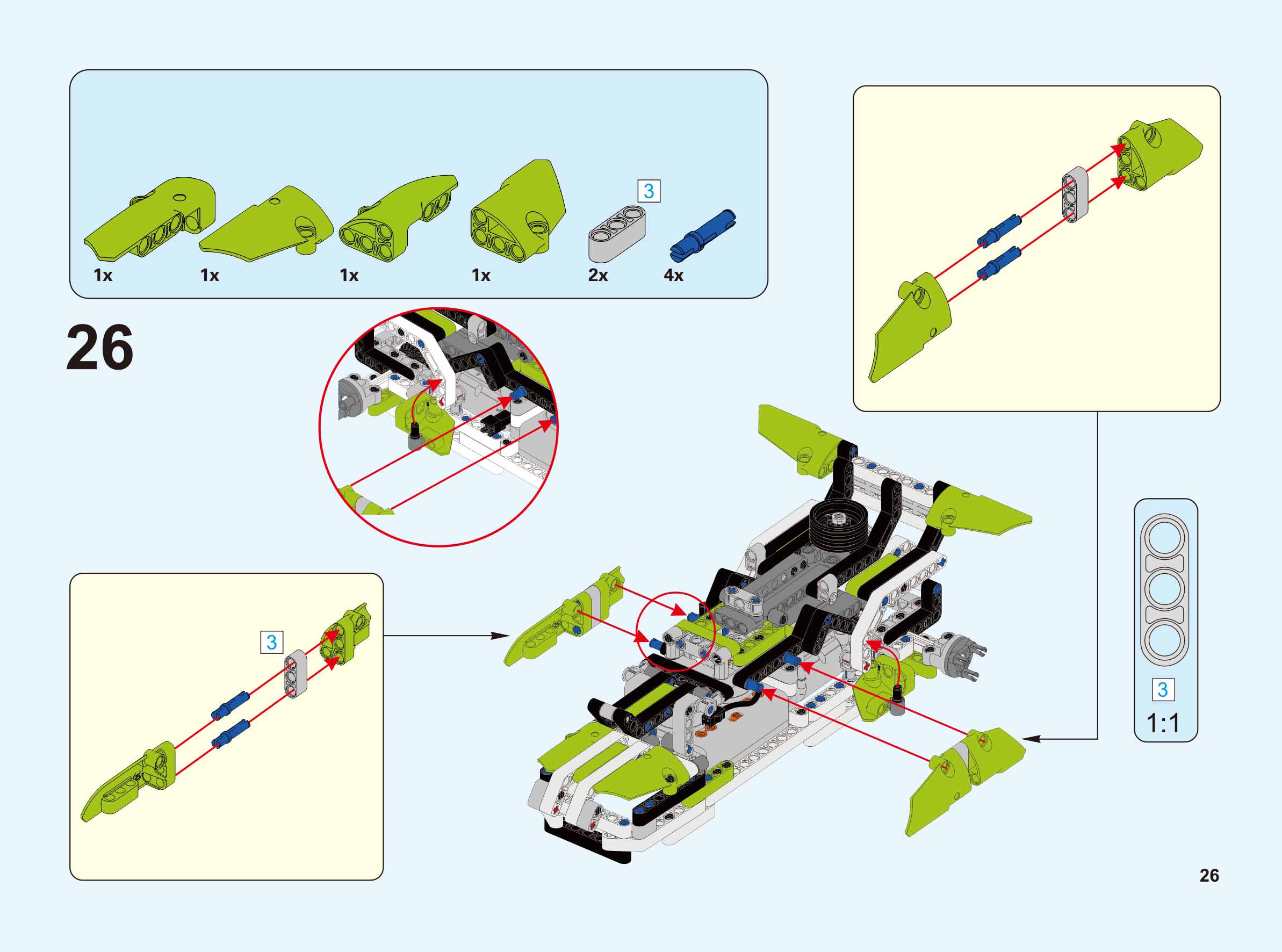 3

1x 1x 1x 1x 2x 4x

26

3

3

1:1

26