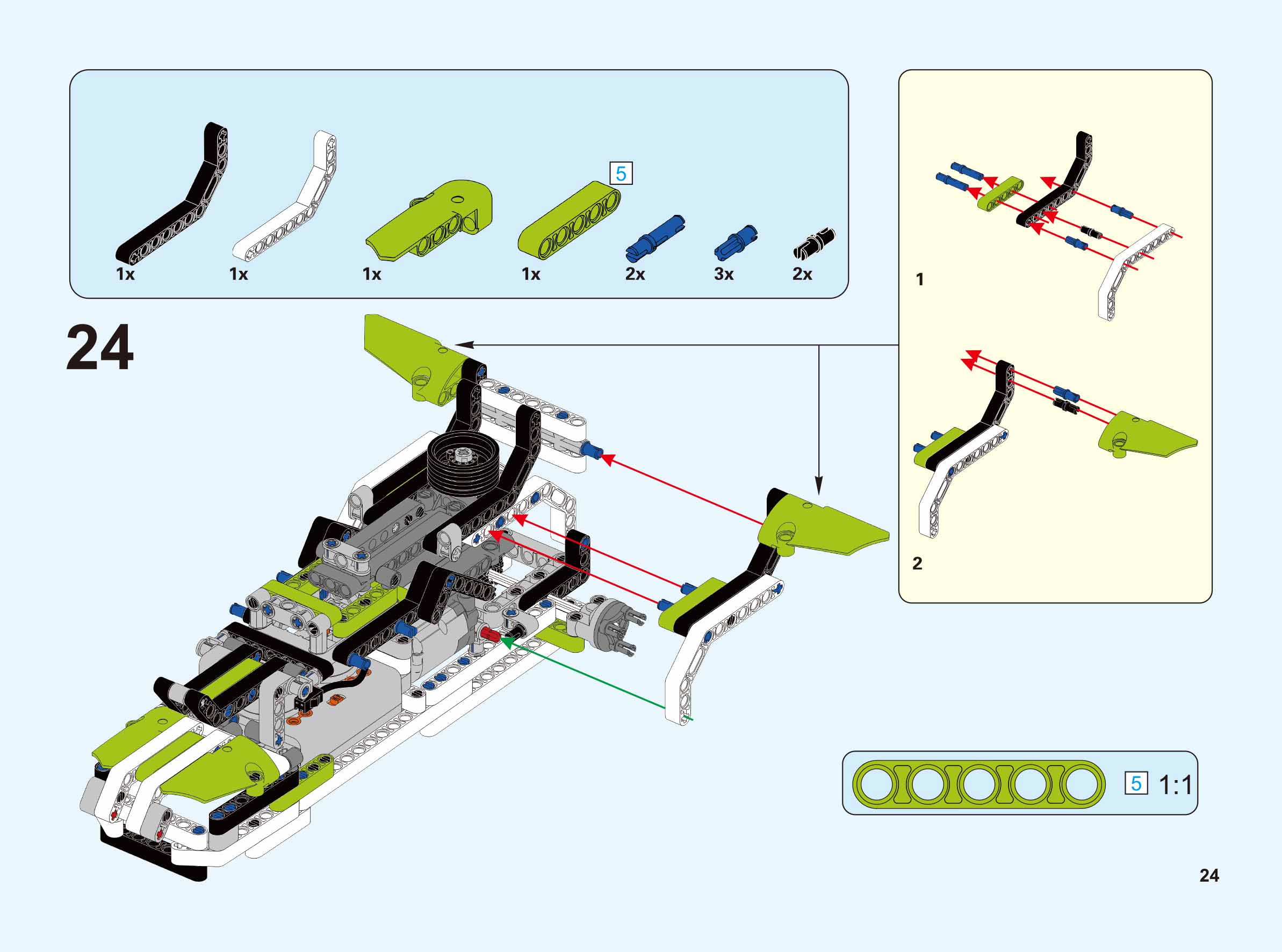 1x 1x 1x 5 1x 2x 3x 2x

24

1

2

5 1:1

24