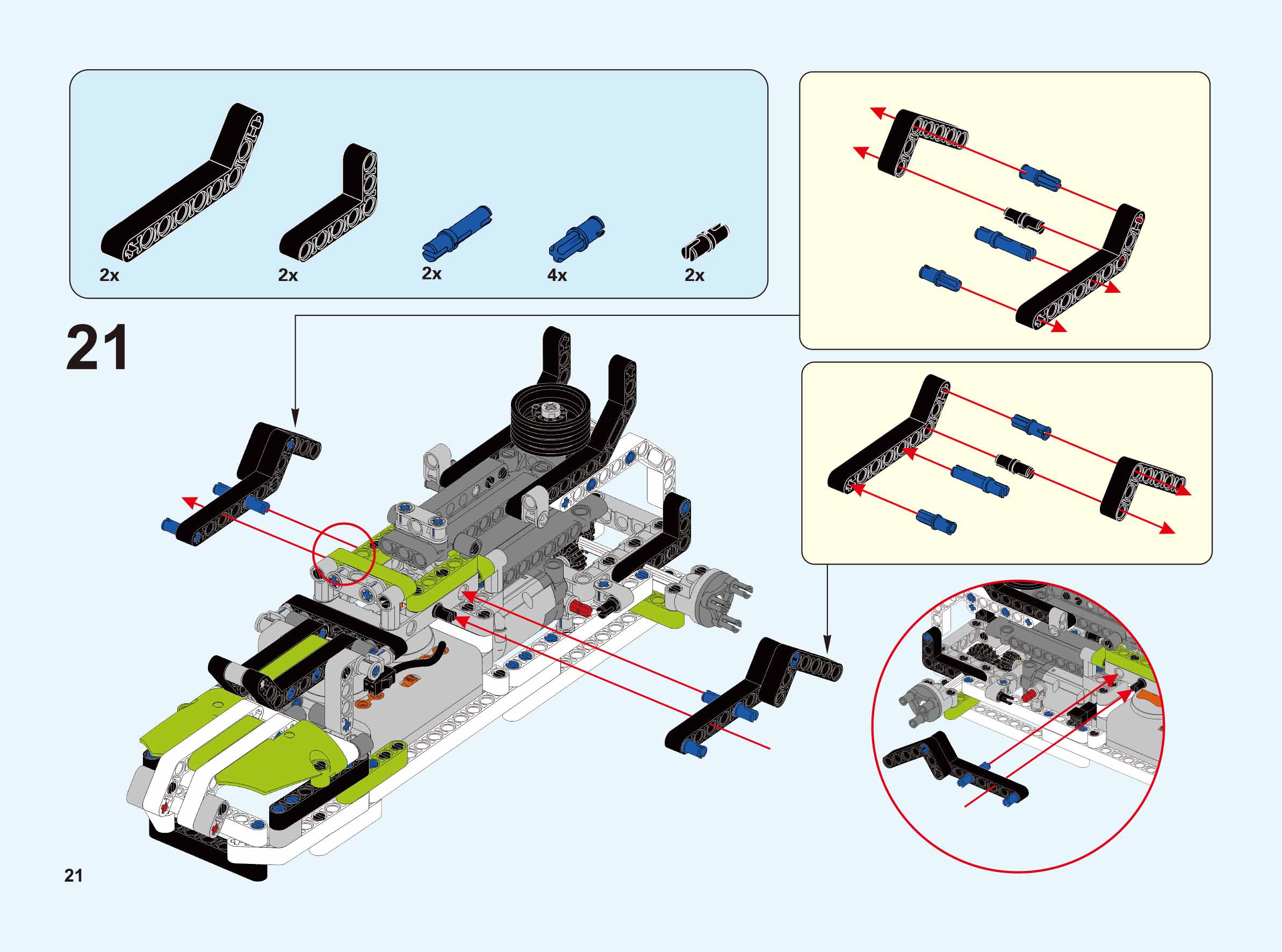 2x
2x
2x
4x
2x

21

21