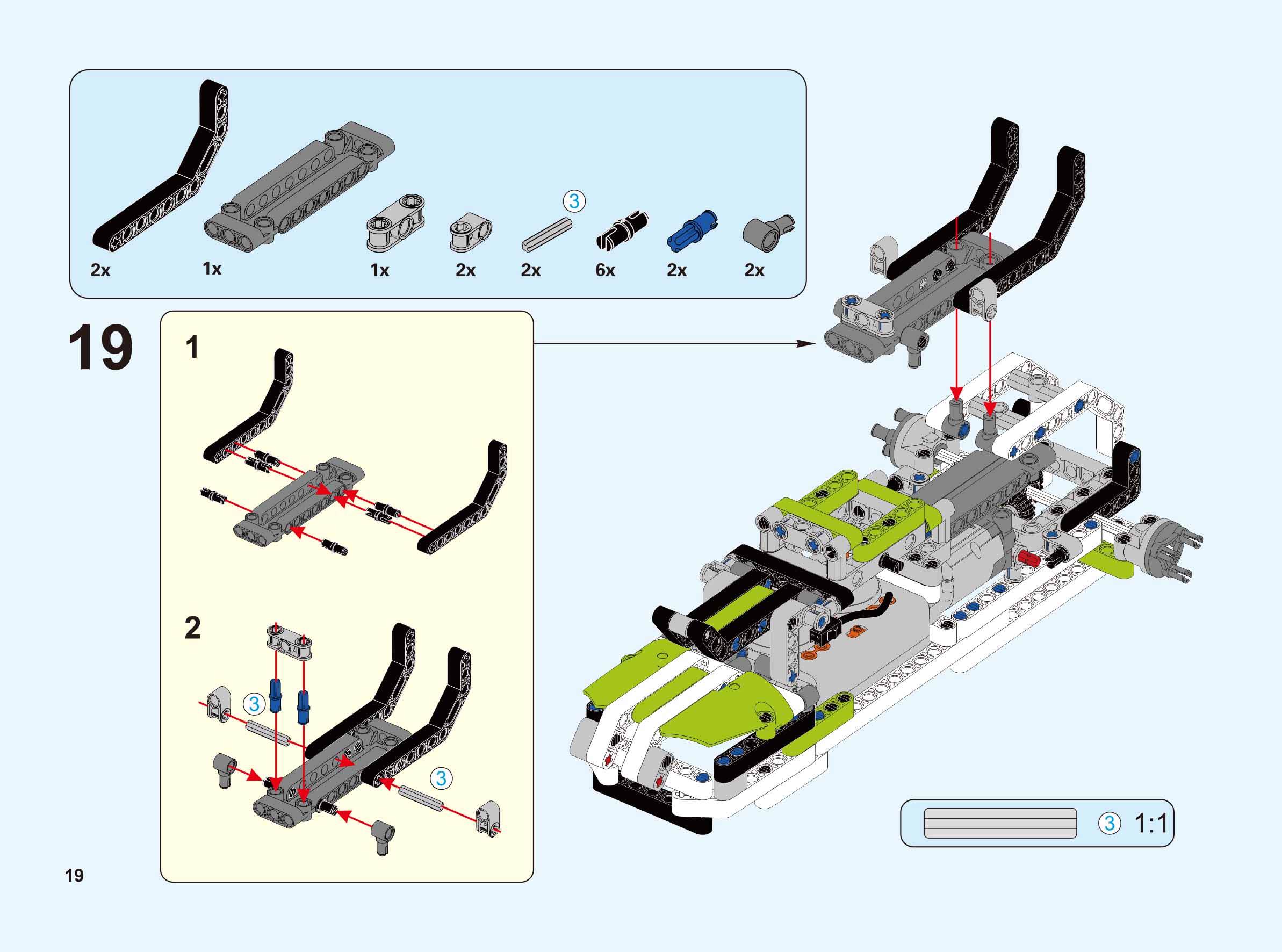 2x 1x 1x 2x 3 2x 6x 2x 2x

19

1

2

3

3

3 1:1

19