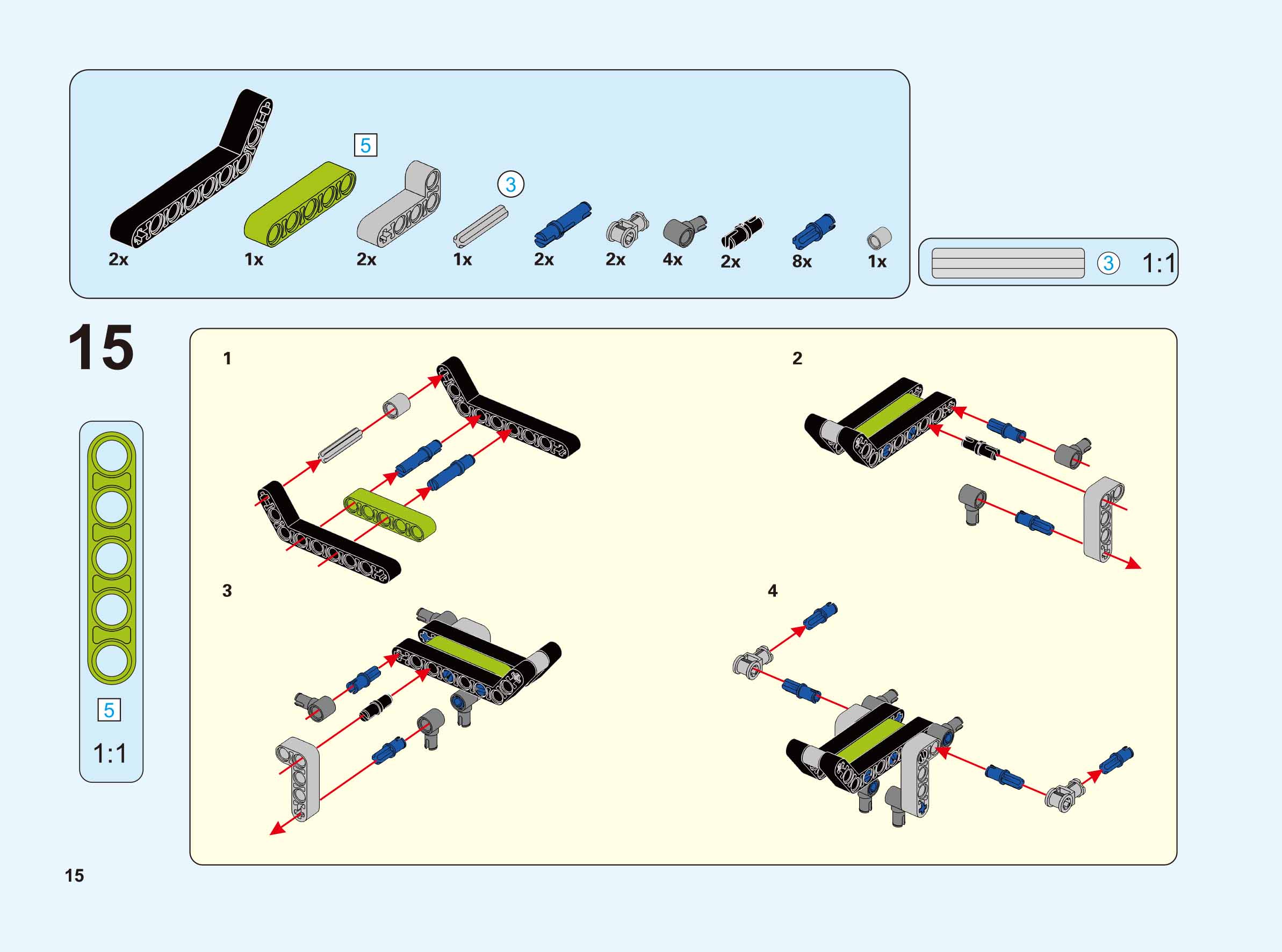 5

3

2x 1x 2x 1x 2x 2x 4x 2x 8x 1x

3 1:1

15

5

1:1

1

2

3

4

15