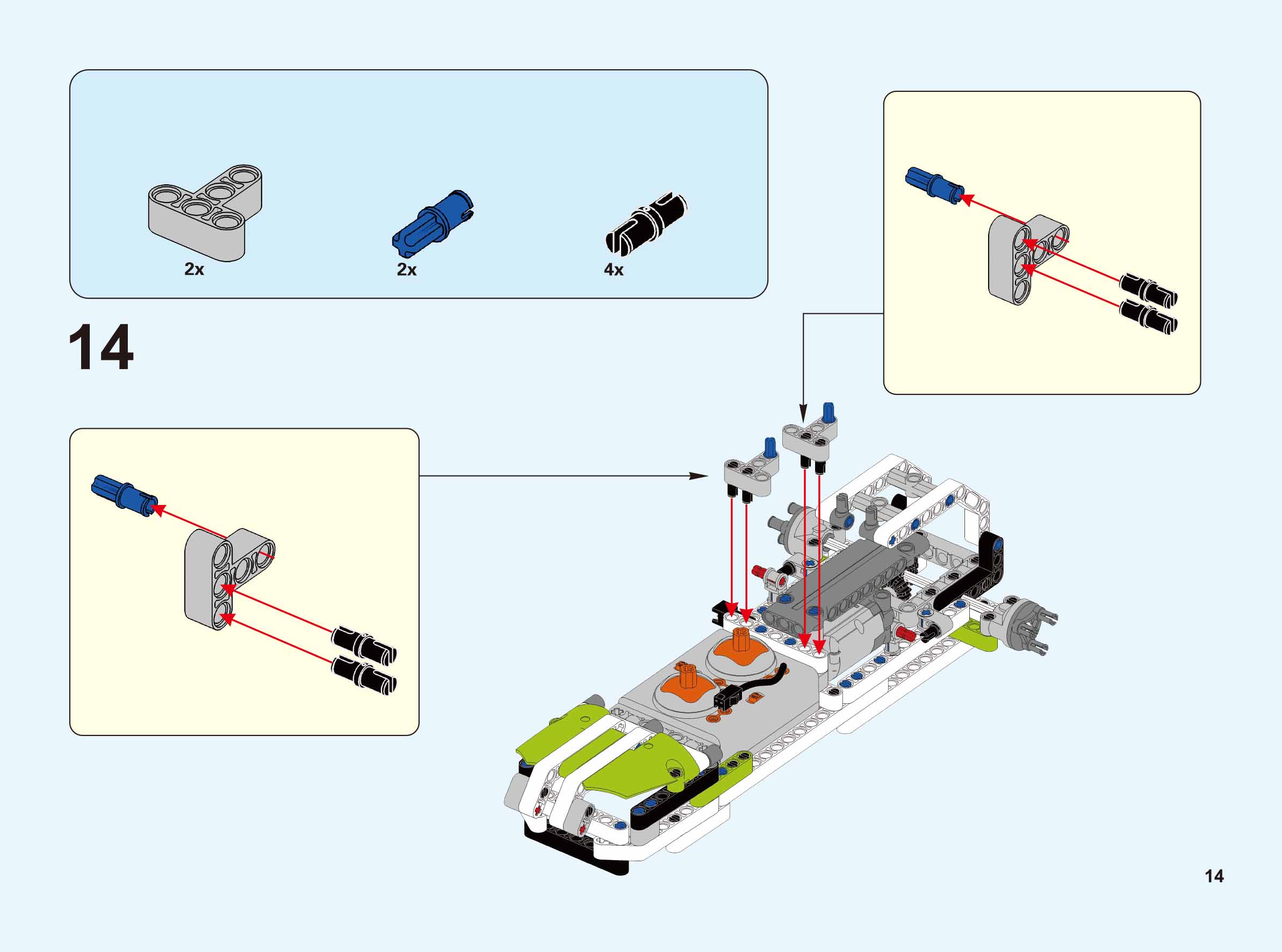 2x

2x

4x

14

14