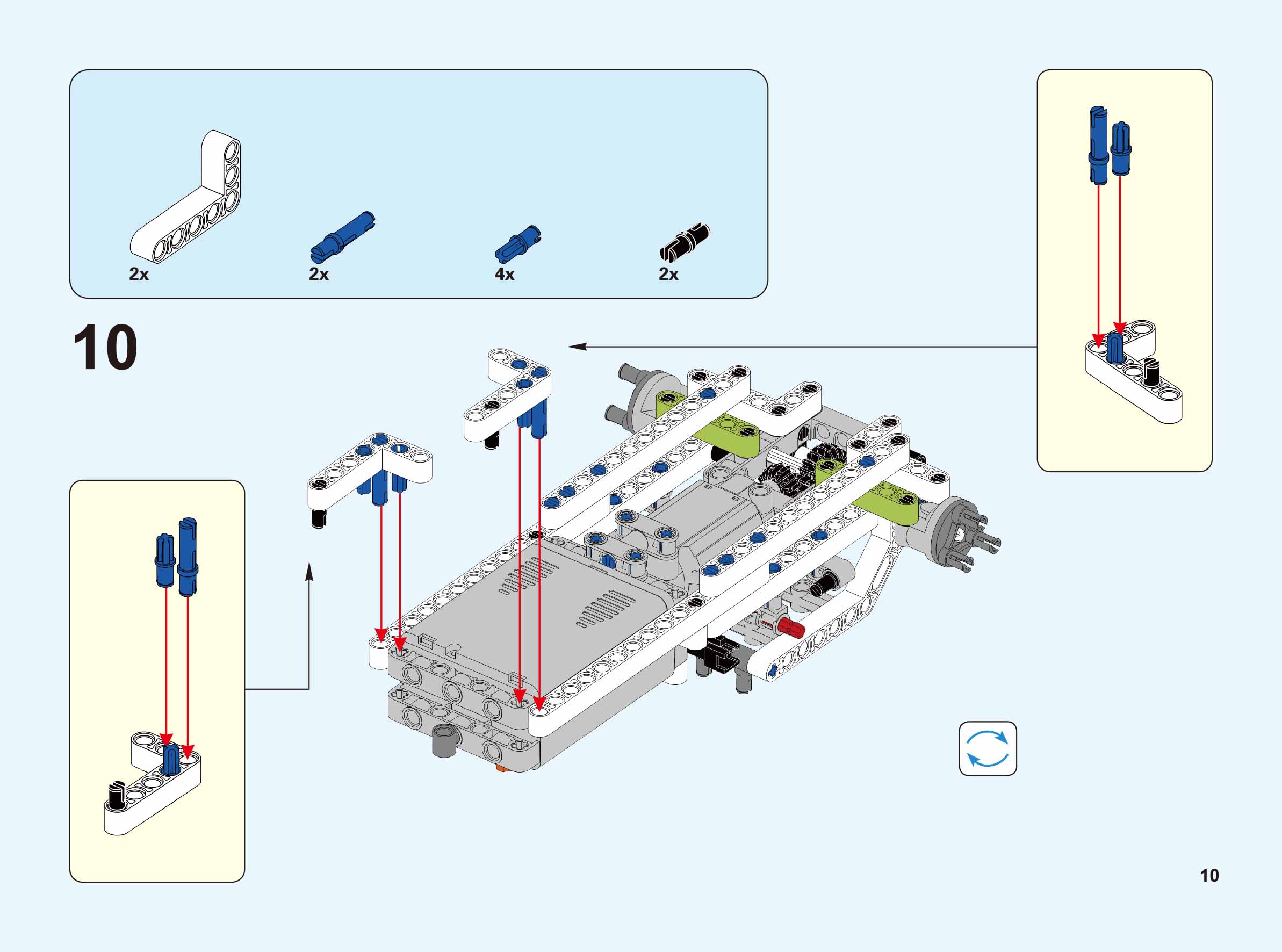 2x
2x
4x
2x

10

10