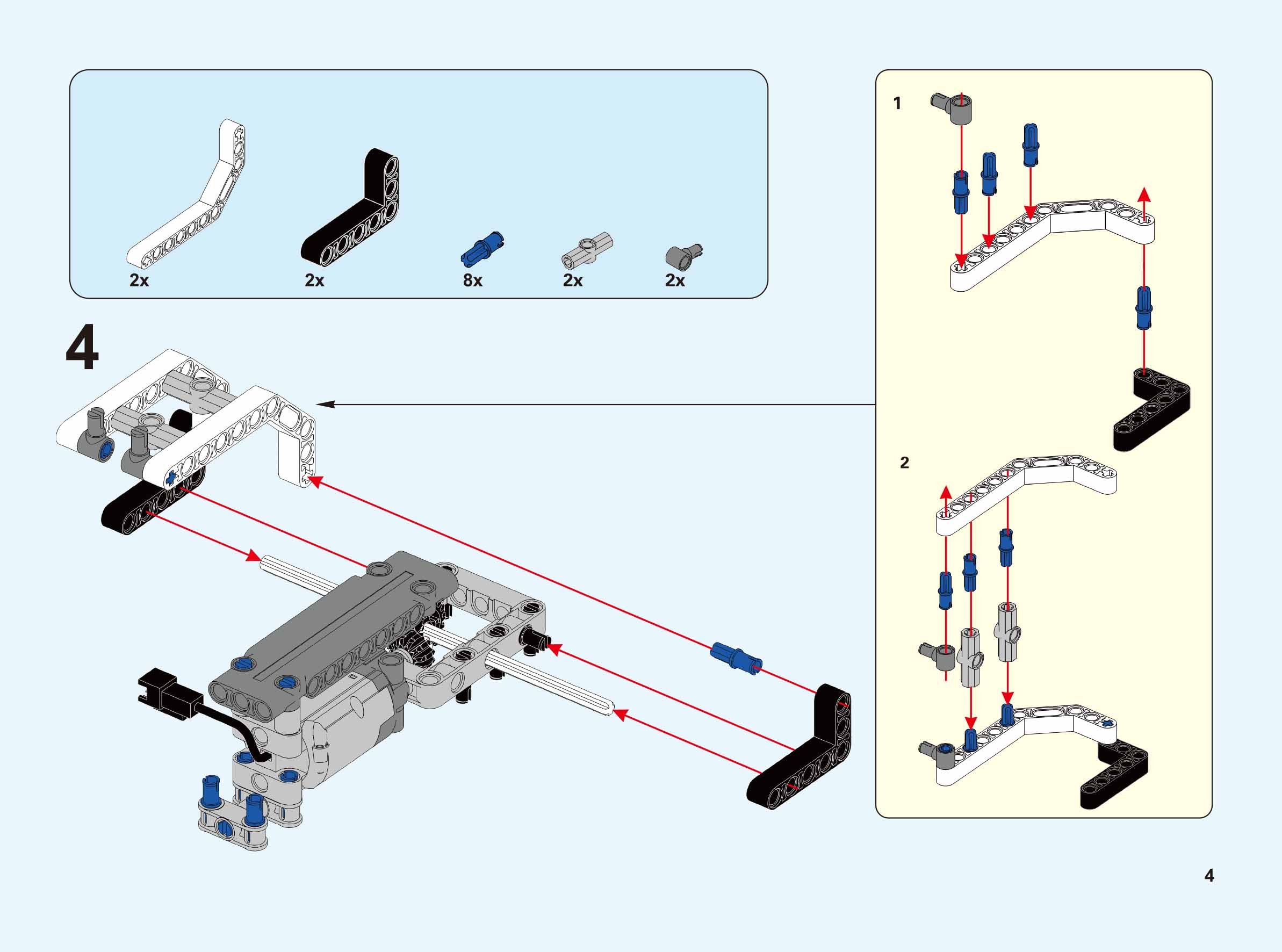 2x
2x
8x
2x
2x

4

1

2

4