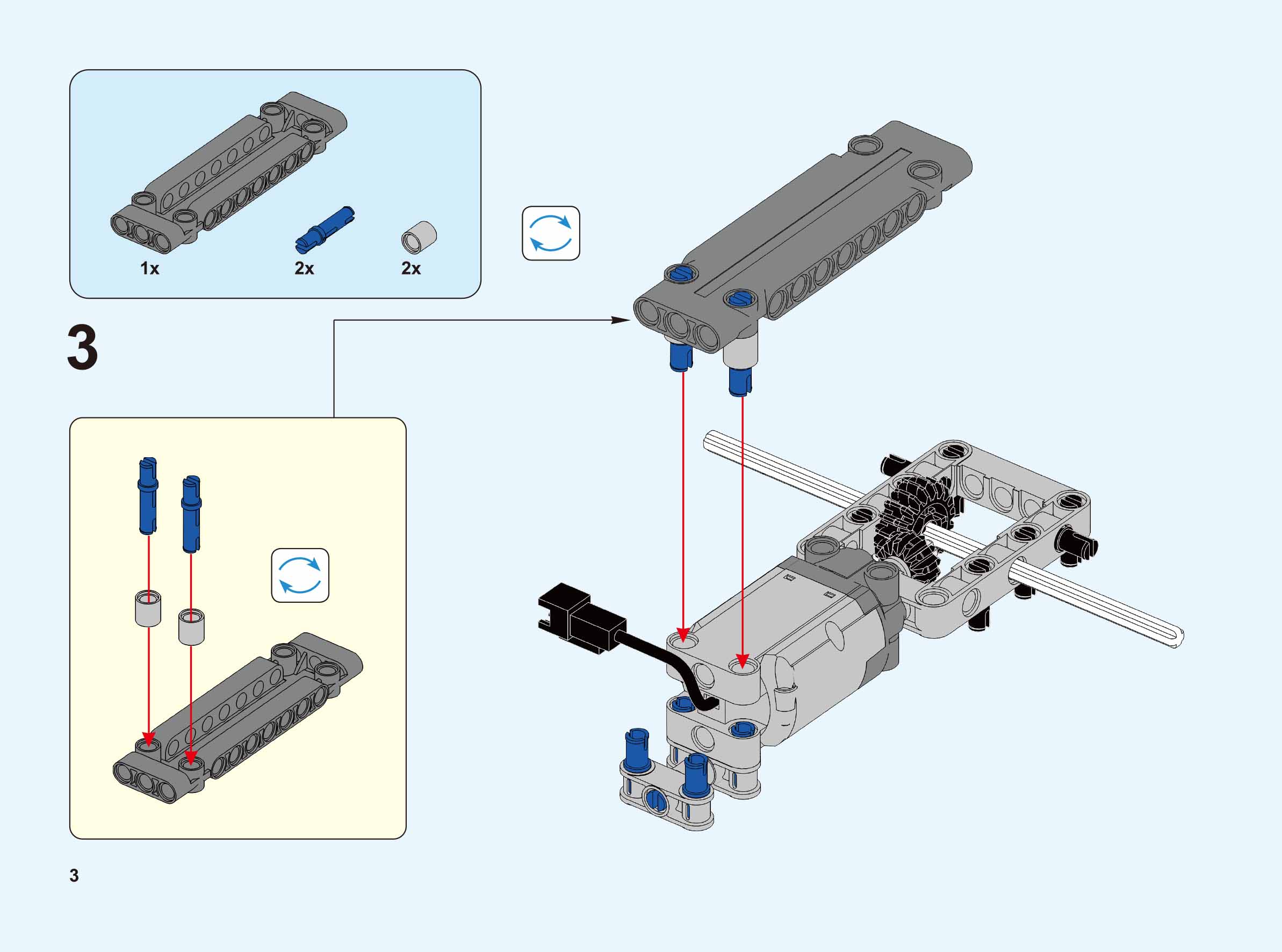 1x
2x
2x

3

3