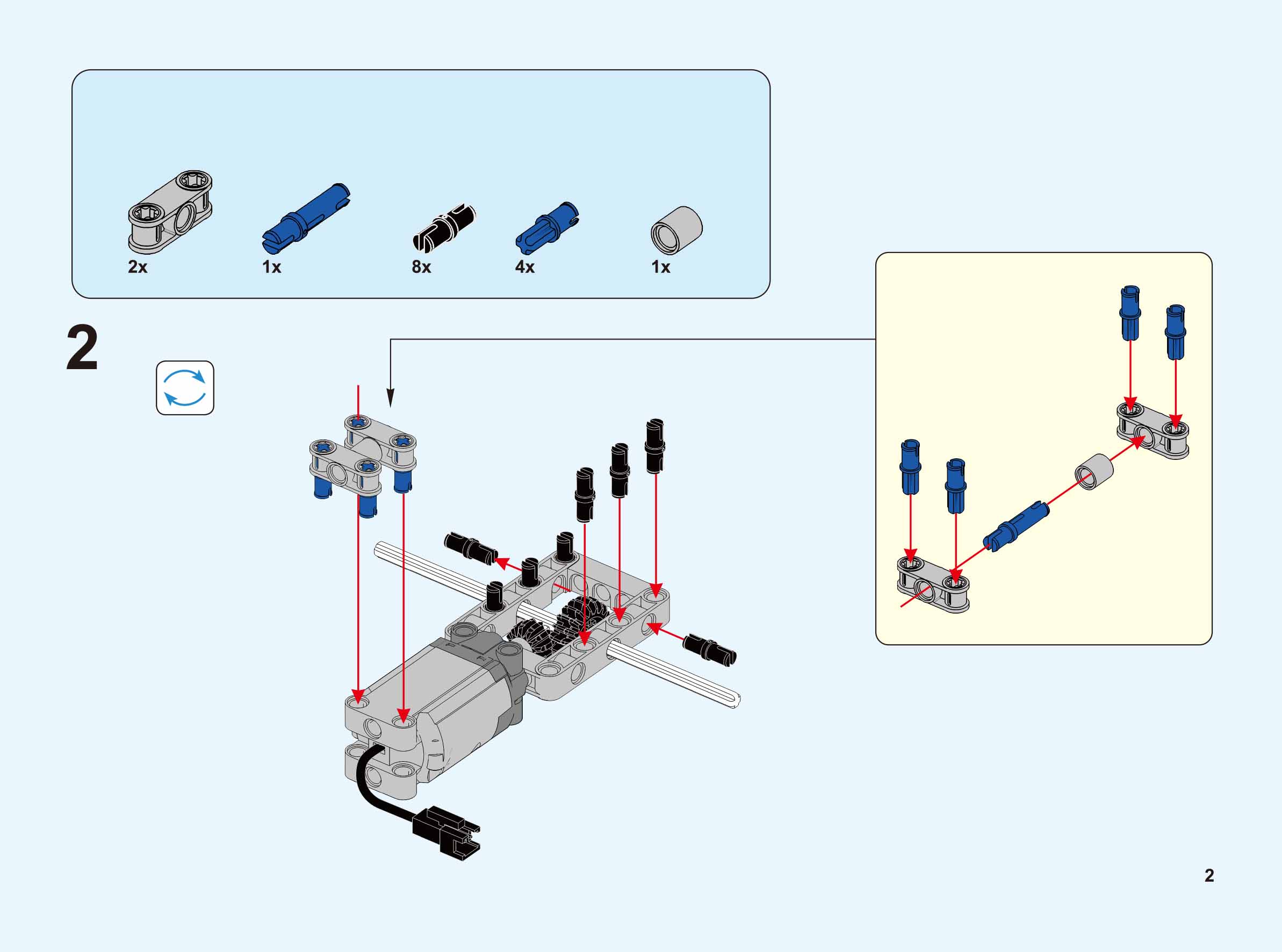 2x 1x 8x 4x 1x

2

2