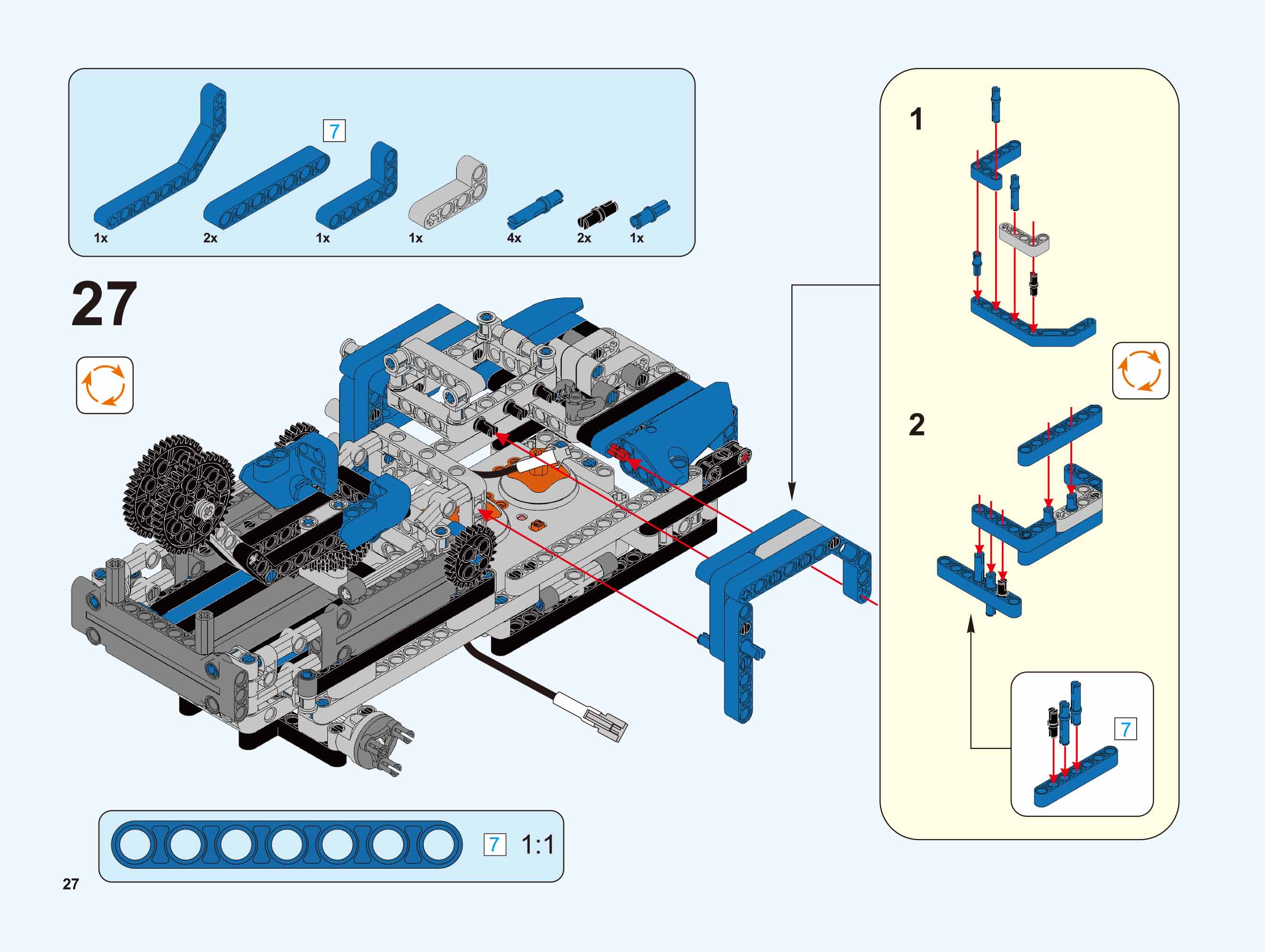 7

1x 2x 1x 1x 4x 2x 1x

27

1

2

7

7 1:1

27