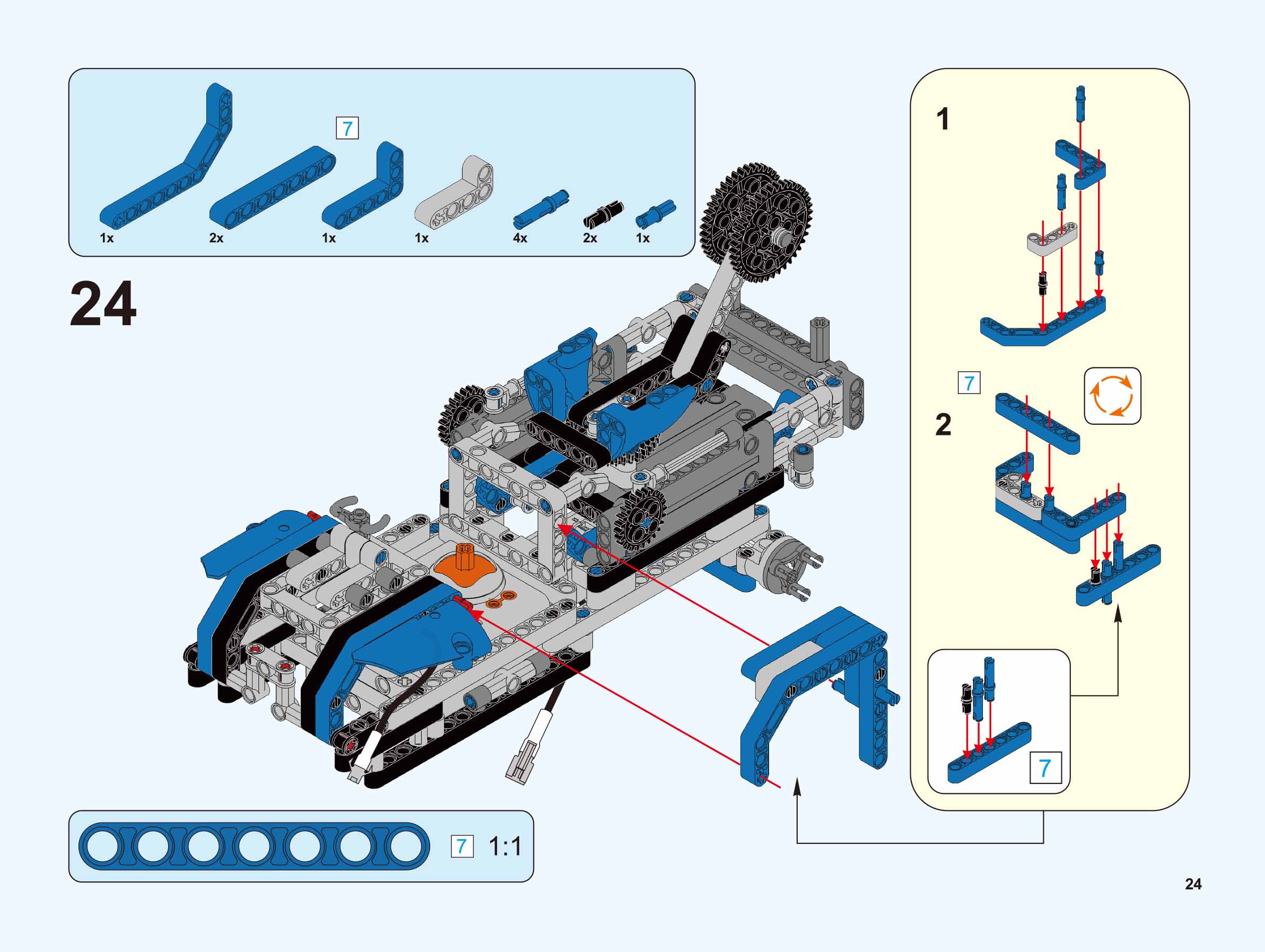 7

1x 2x 1x 1x 4x 2x 1x

24

1

7

2

7

7 1:1

24