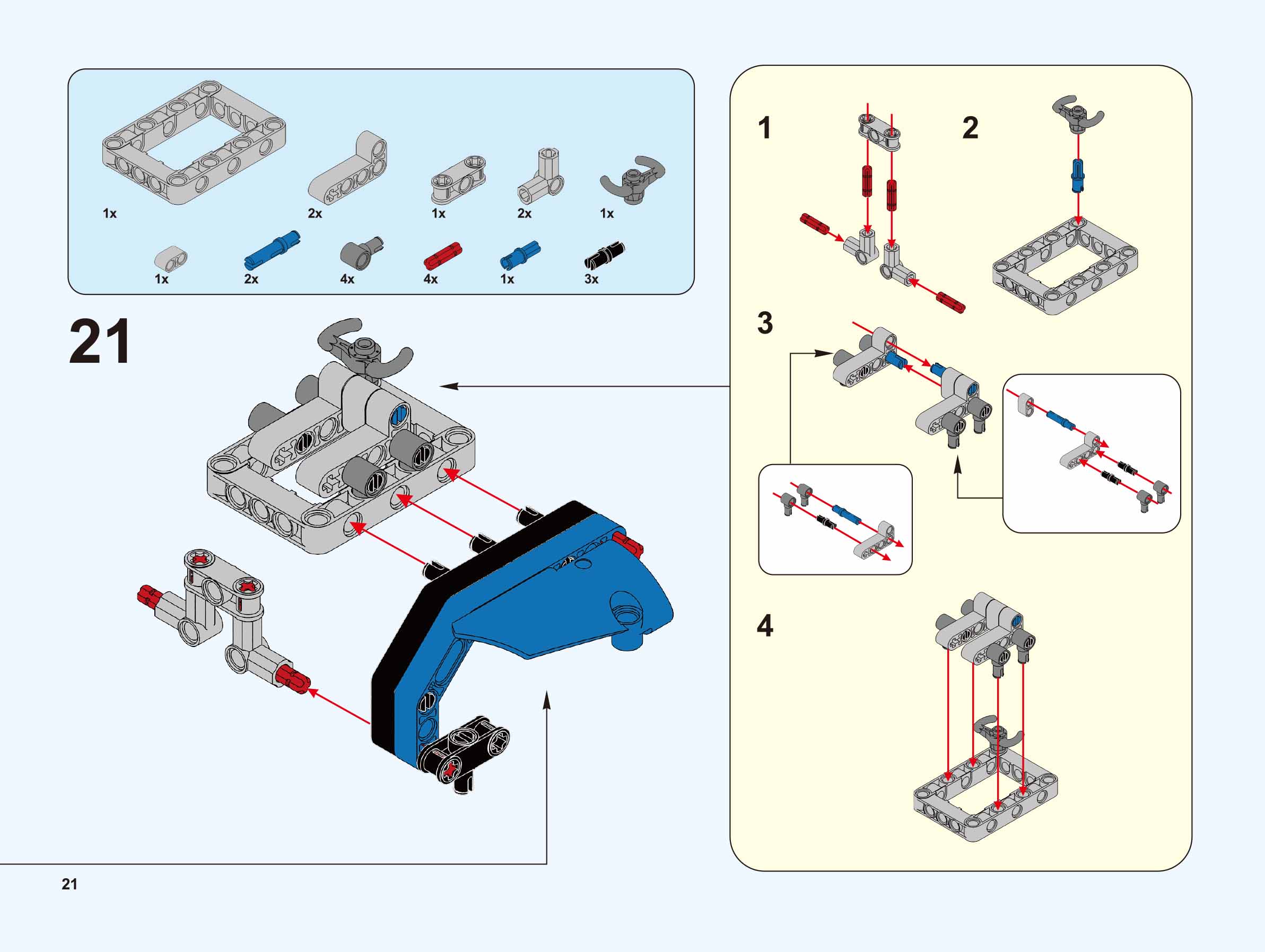 1x
2x
1x
2x
1x
1x
2x
4x
4x
1x
3x

21

1

2

3

4

21