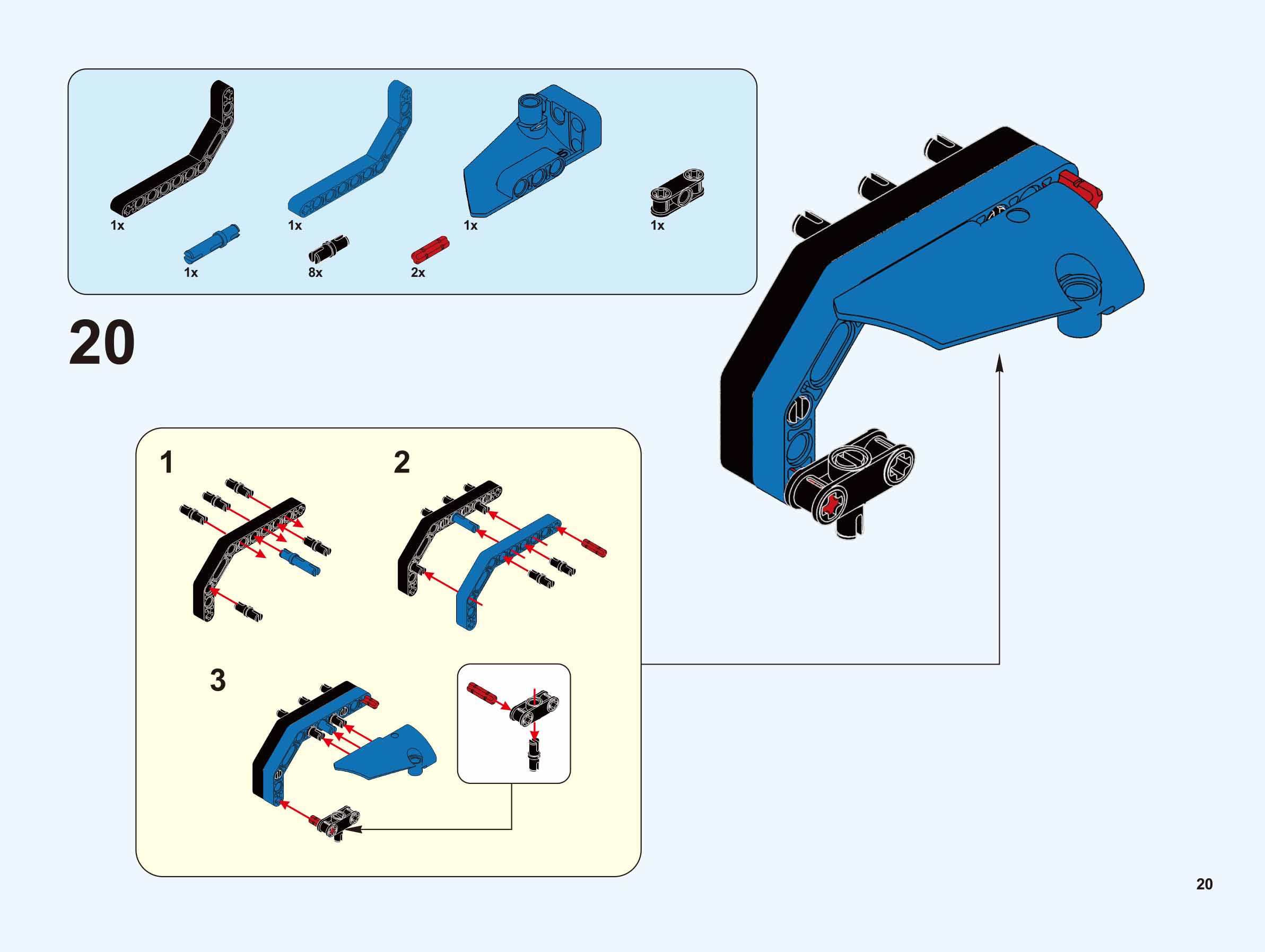 1x
1x
1x
1x
1x
8x
2x

20

1
2
3

20