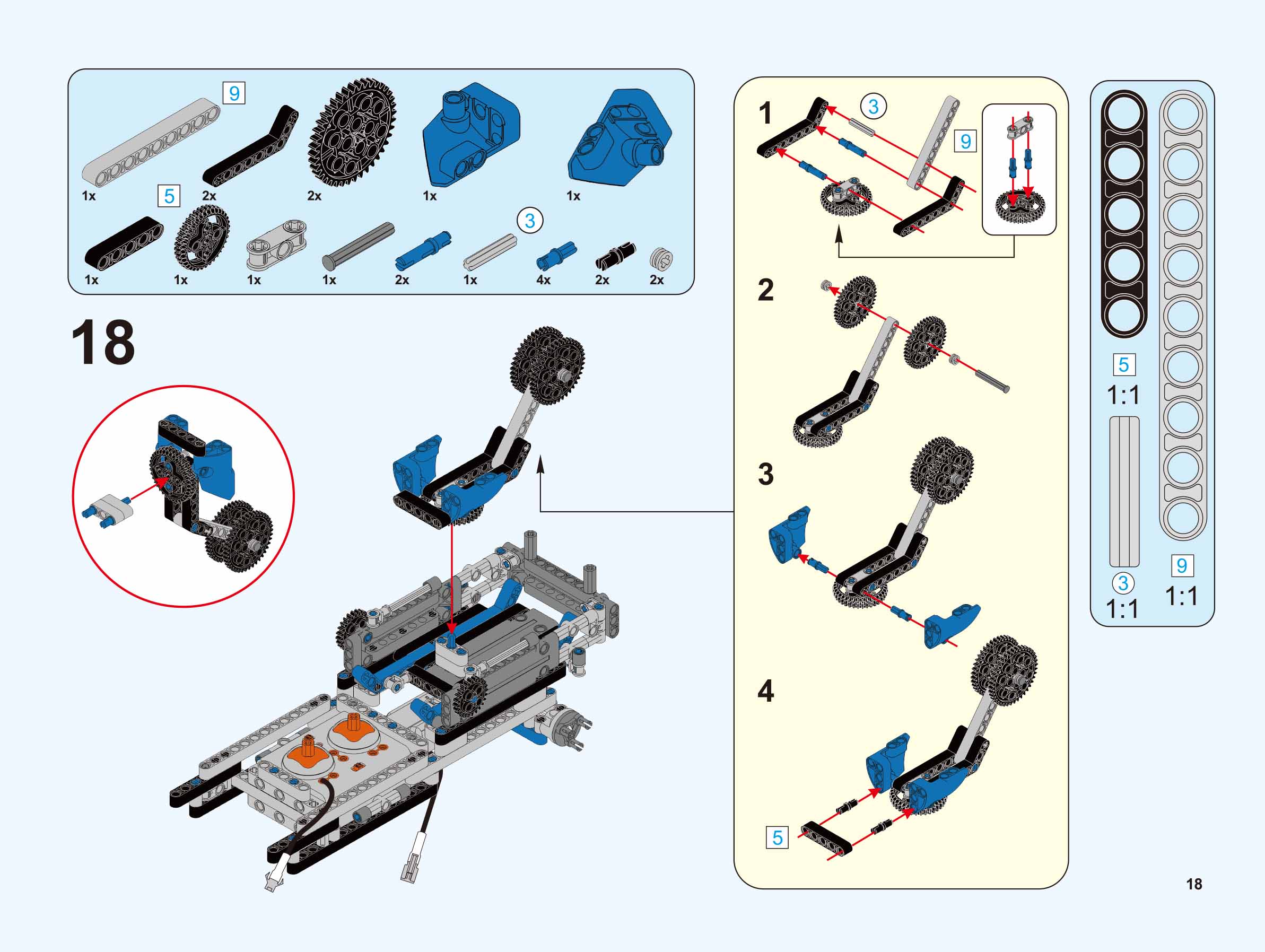 9
1x
2x
2x
1x
1x
5
3
1x
1x
1x
1x
2x
1x
4x
2x
2x

18

1
3
9
2
3
4
5

5
1:1
3
1:1
9
1:1

18