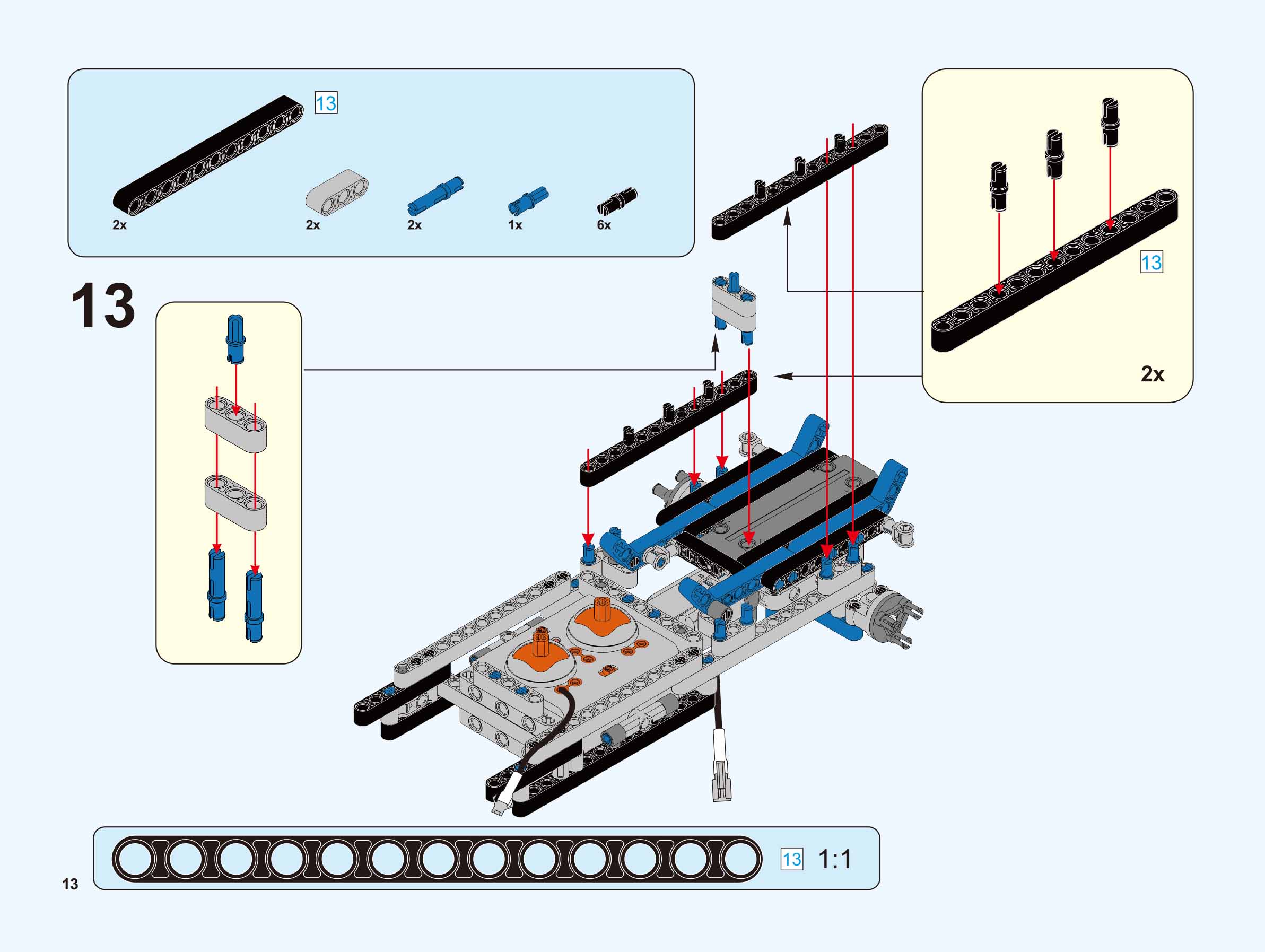 13

2x

2x

2x

1x

6x

13

13

2x

13 1:1

13