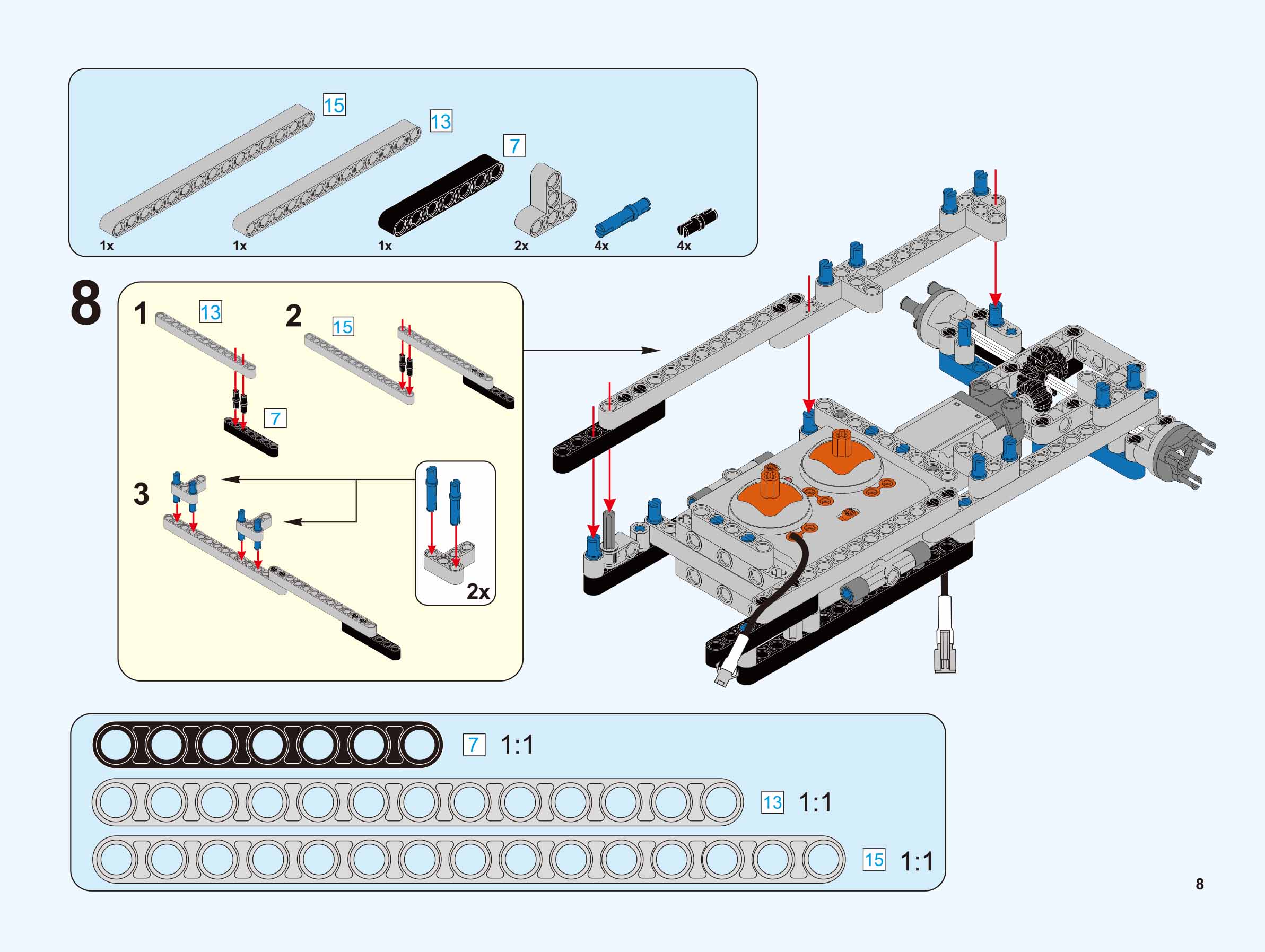 15
13
7
1x
1x
1x
2x
4x
4x

8

1
13
7

2
15

3

2x

7 1:1
13 1:1
15 1:1

8