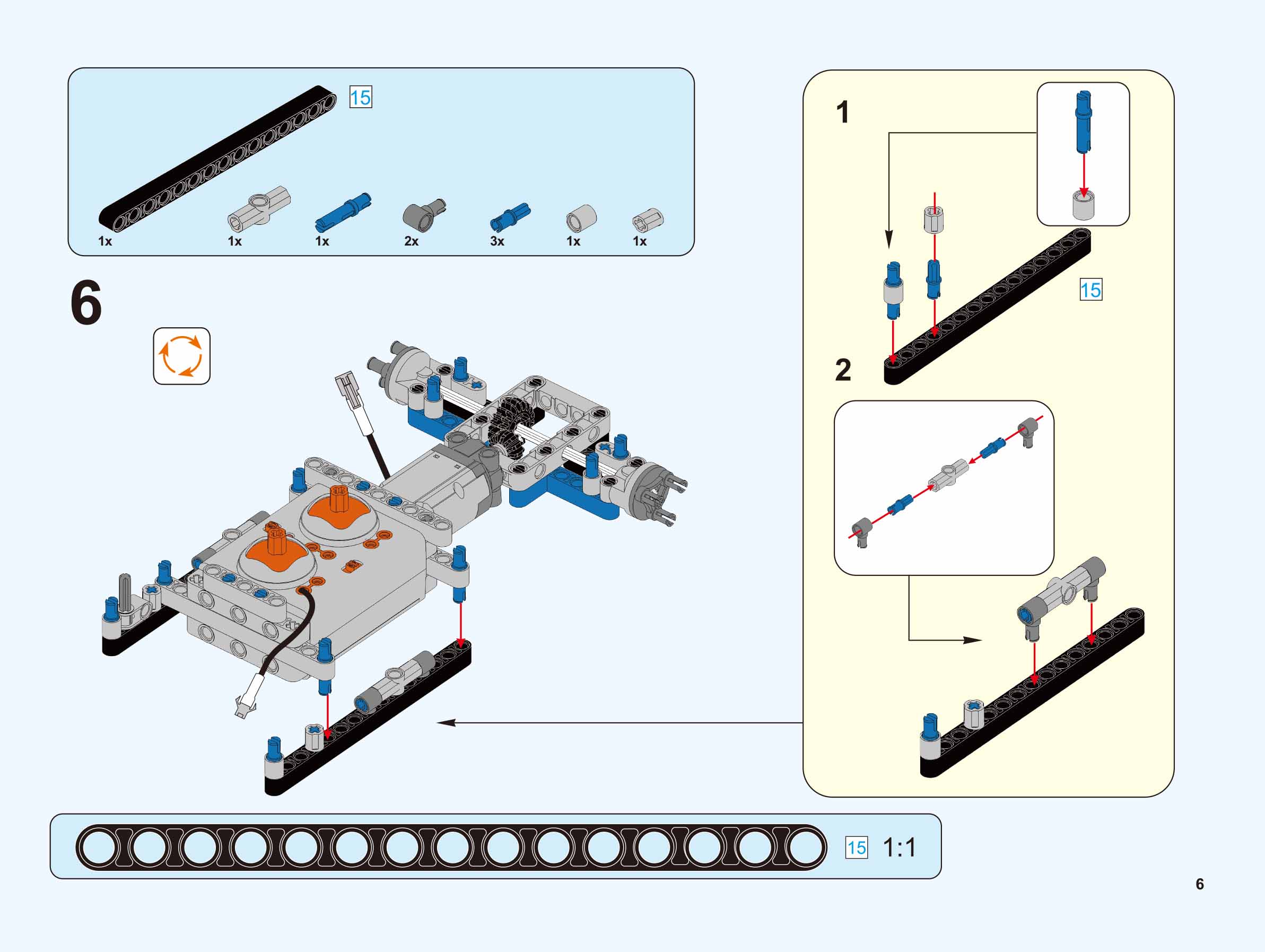 15

1x 1x 1x 2x 3x 1x 1x

6

1

15

2

15 1:1

6