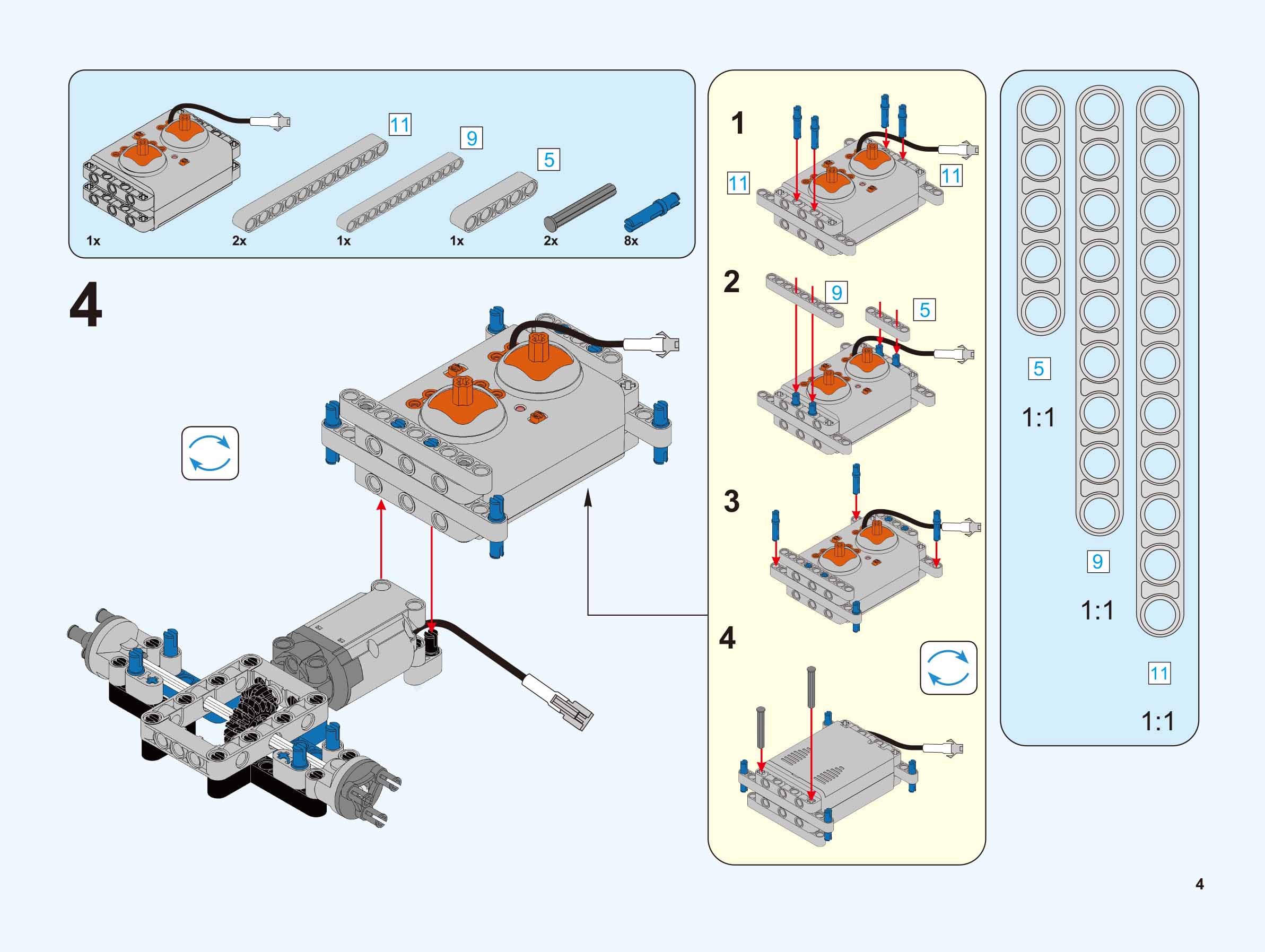 11
9
5
1x
2x
1x
1x
2x
8x

4

1
11
11

2
9
5

3

4

5
1:1

9
1:1

11
1:1

4