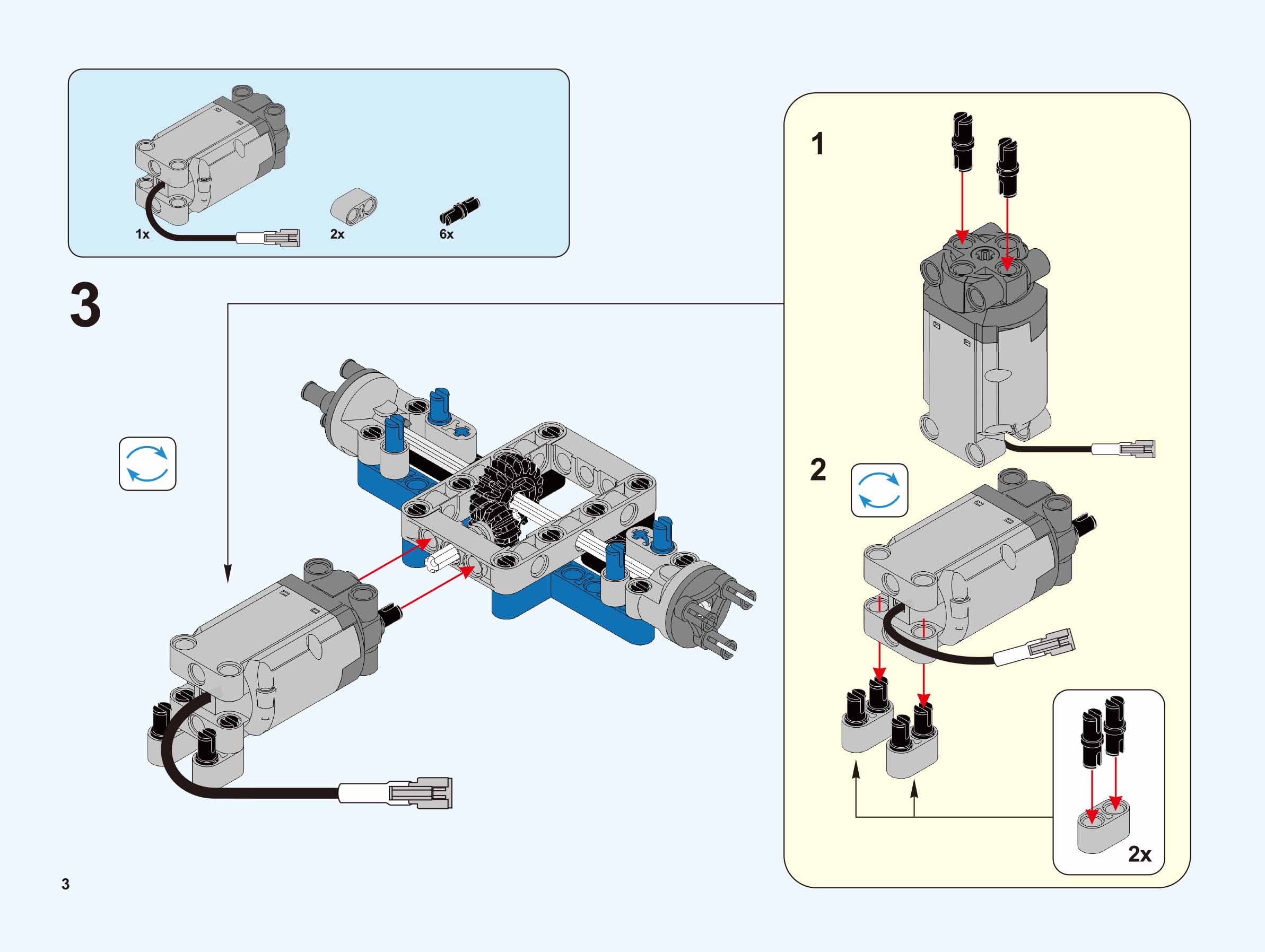 1x
2x
6x

3

1

2

2x

3