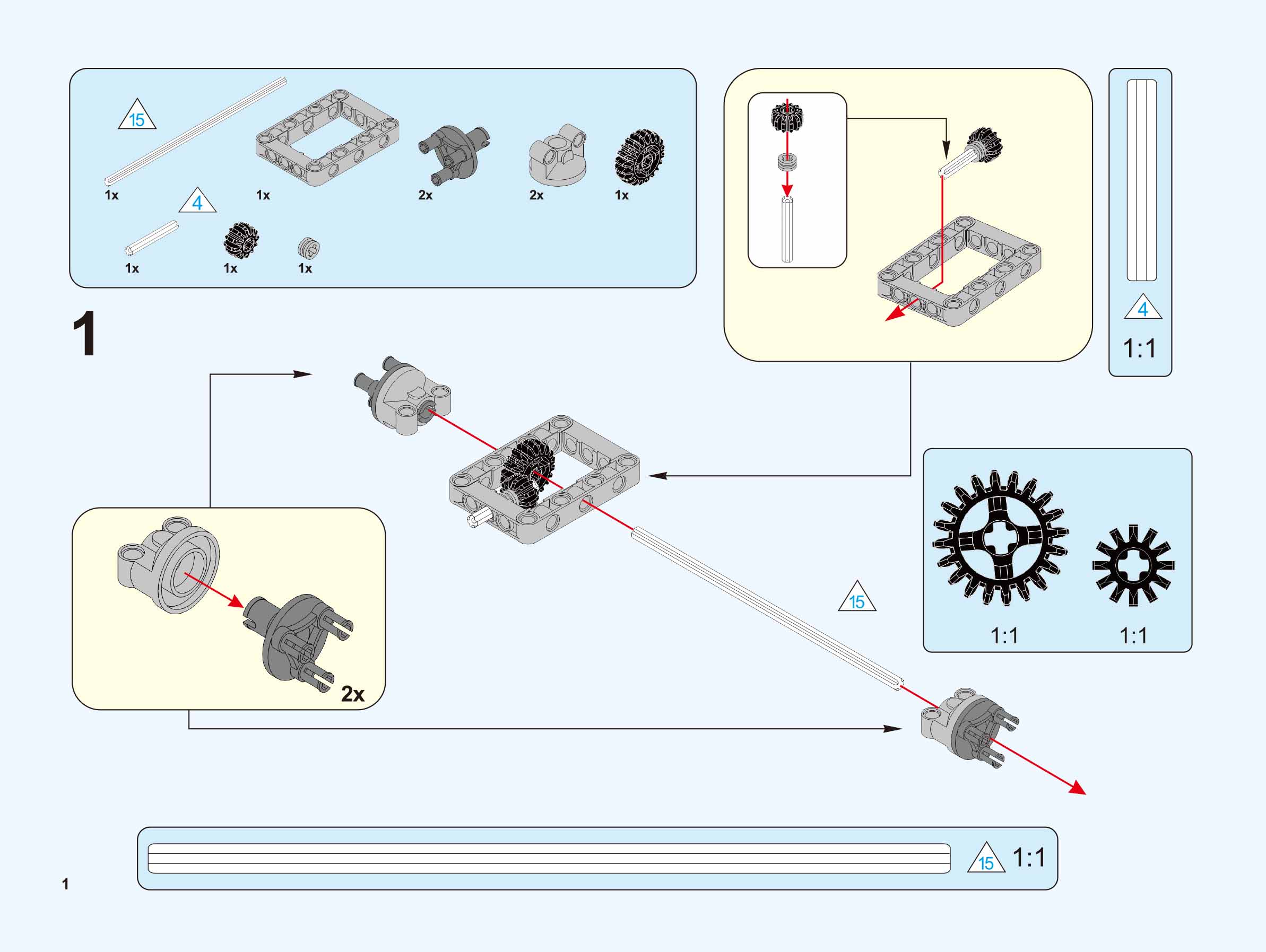 15
1x
1x
2x
2x
1x
4
1x
1x
1x

4
1:1

1

2x

15

1:1
1:1

15 1:1

1