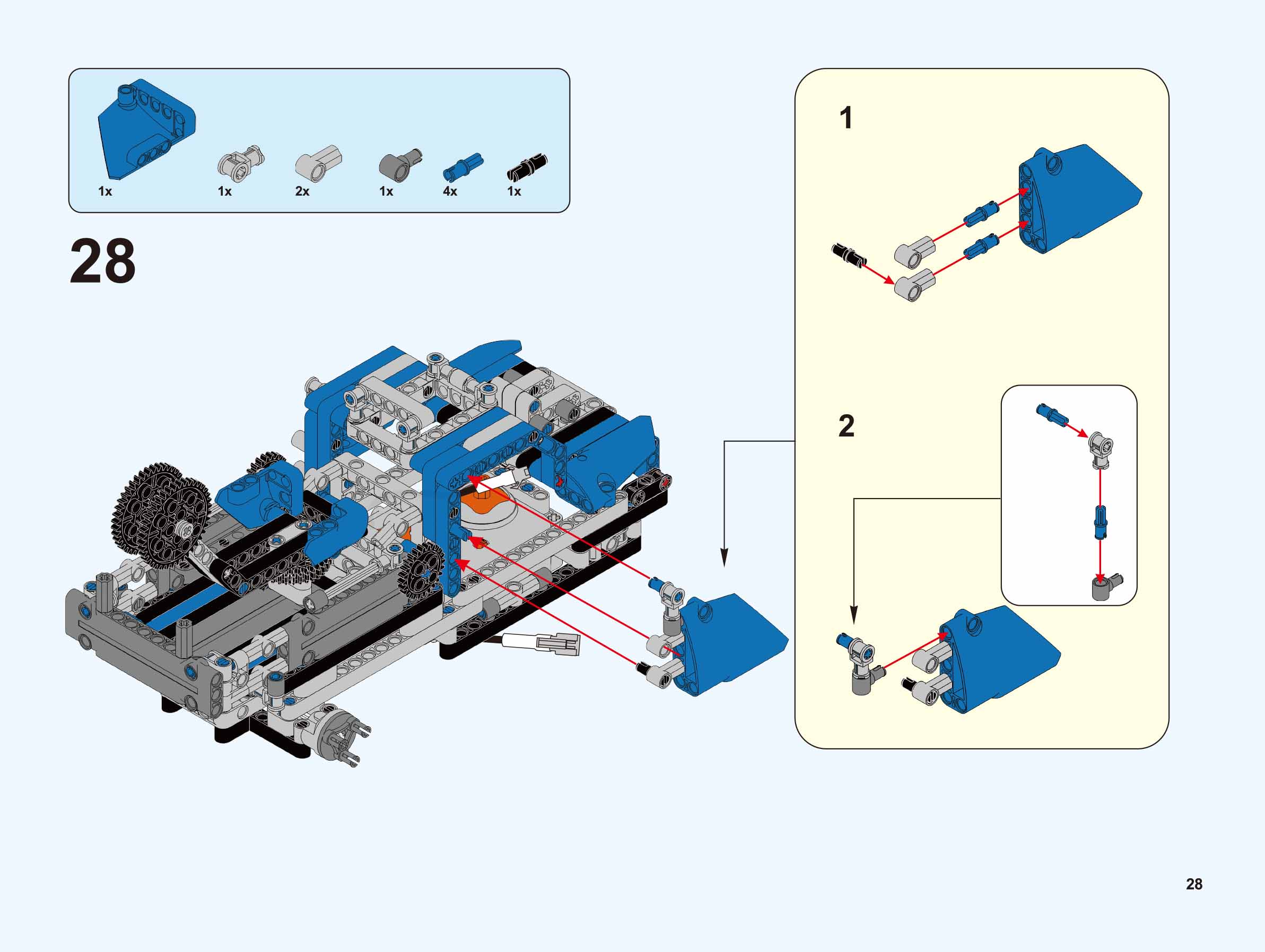 1x
1x
2x
1x
4x
1x

28

1

2

28