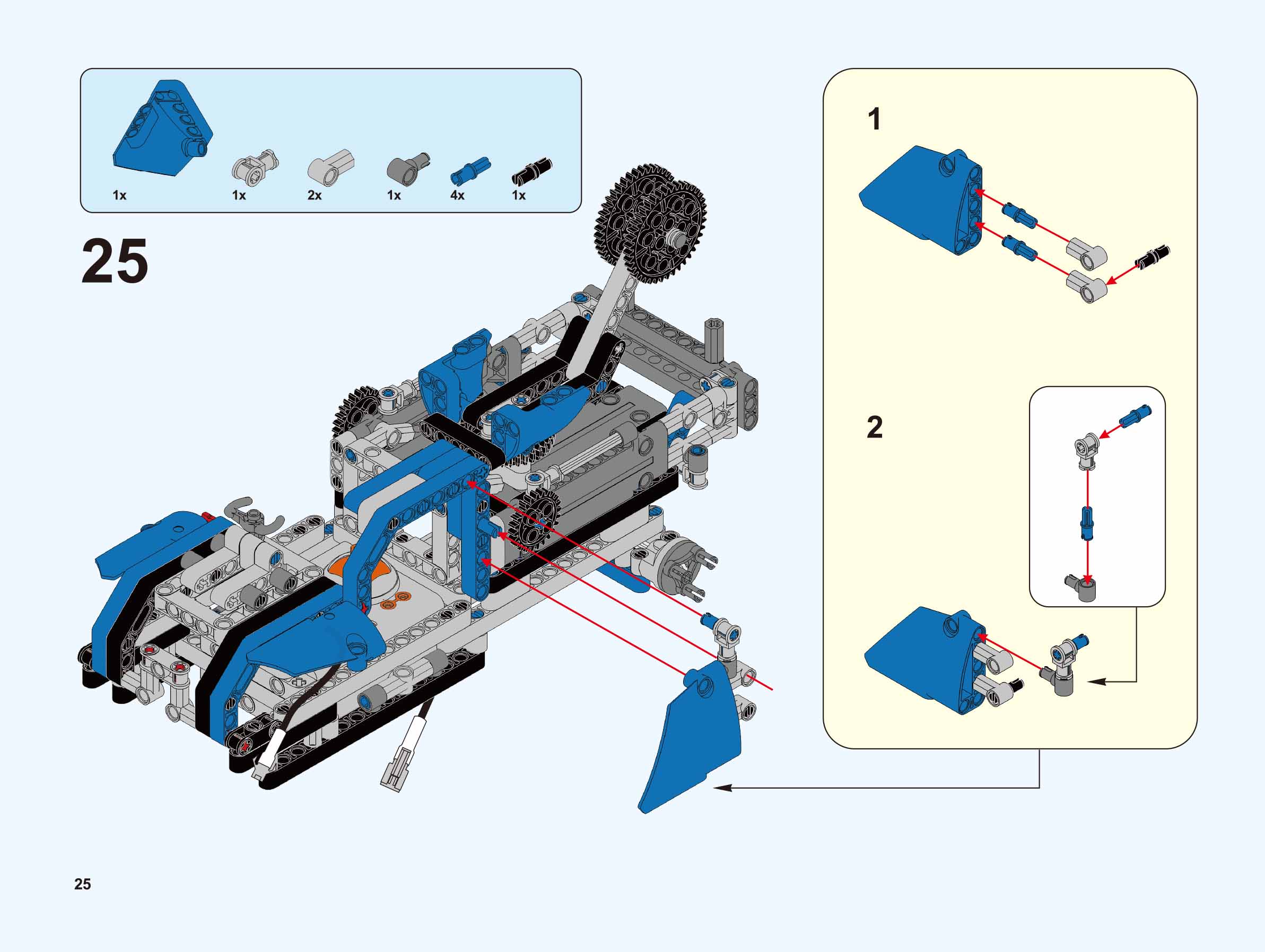 1x 1x 2x 1x 4x 1x

25

1

2

25