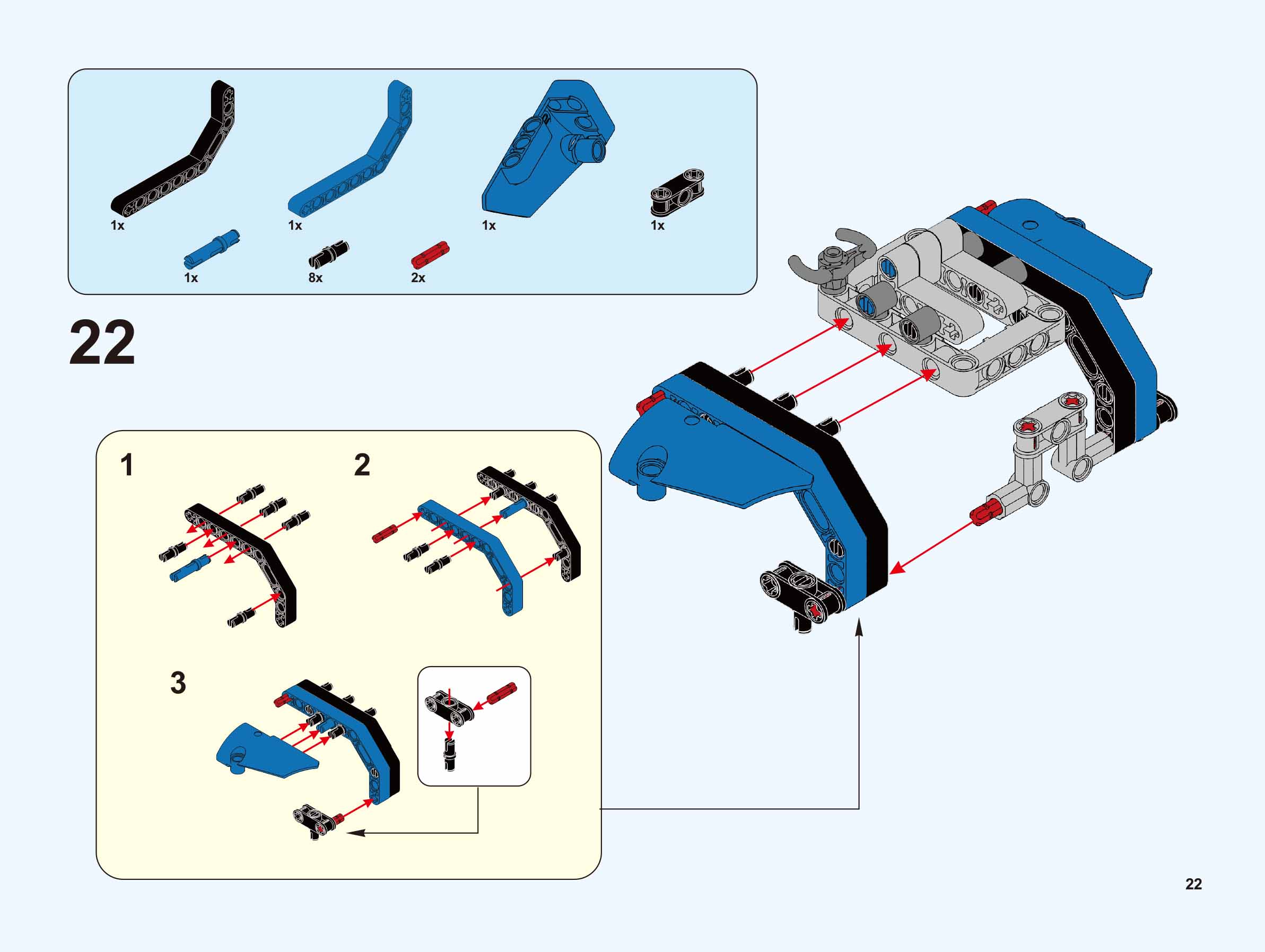 1x 1x 1x 1x
1x 8x 2x

22

1

2

3

22