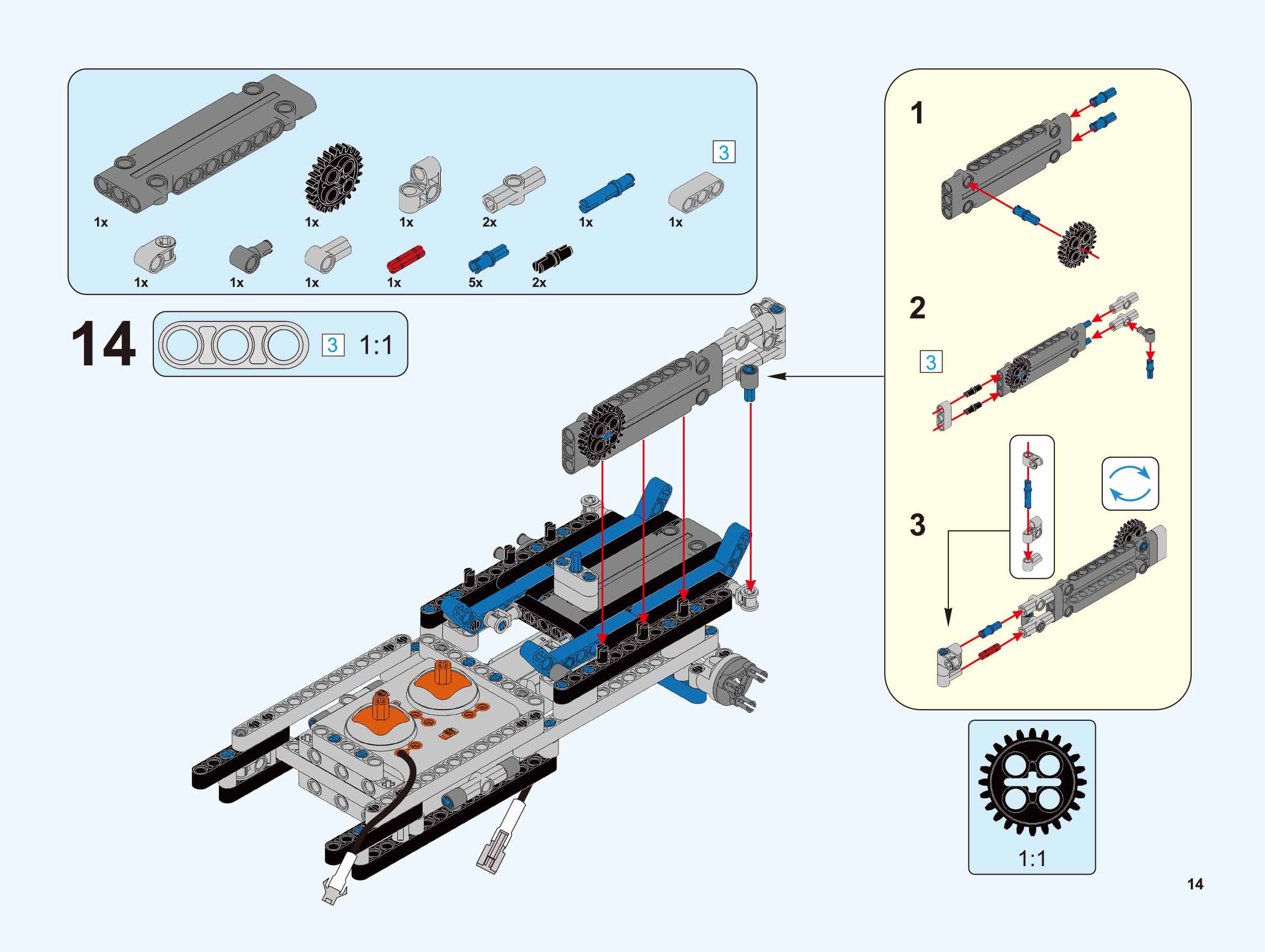 1x
1x
1x
2x
1x
3
1x
1x
1x
1x
1x
5x
2x

14
3 1:1

1
2
3
3

1:1

14