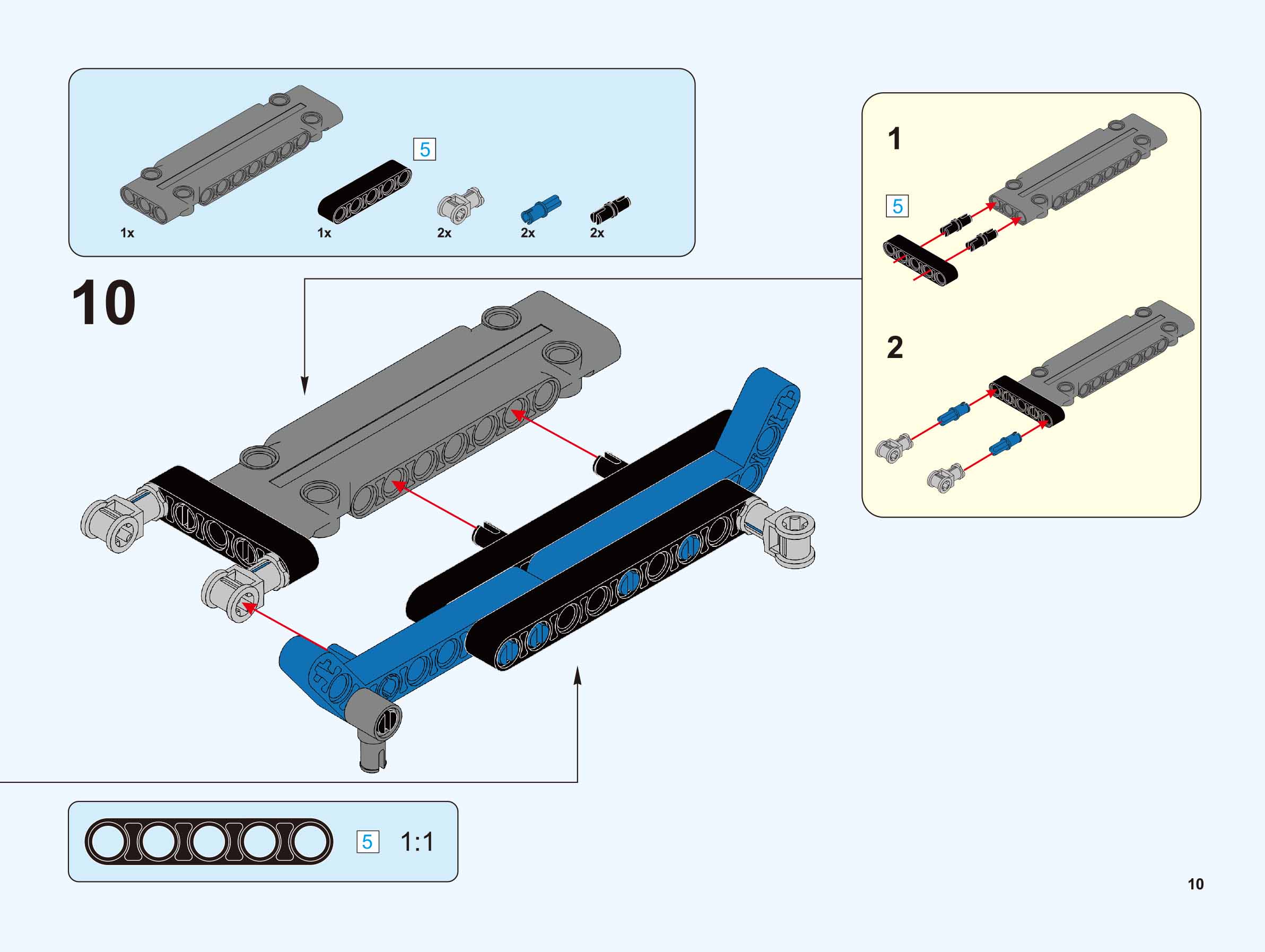 5

1x

1x

2x

2x

2x

10

1

5

2

5

1:1

10