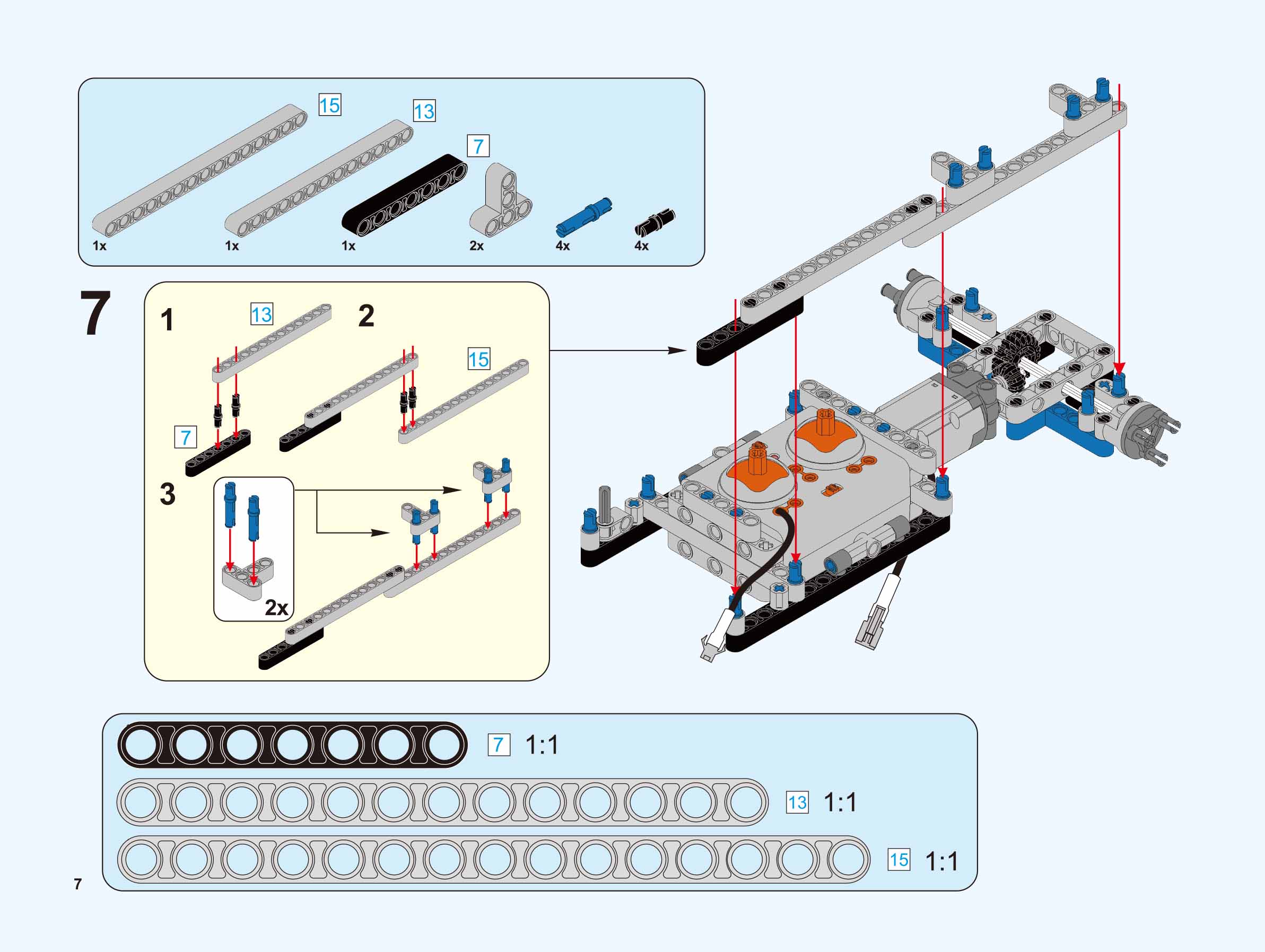 15
13
7
1x
1x
1x
2x
4x
4x

7

1
13
2
15
7
3
2x

7 1:1
13 1:1
15 1:1

7