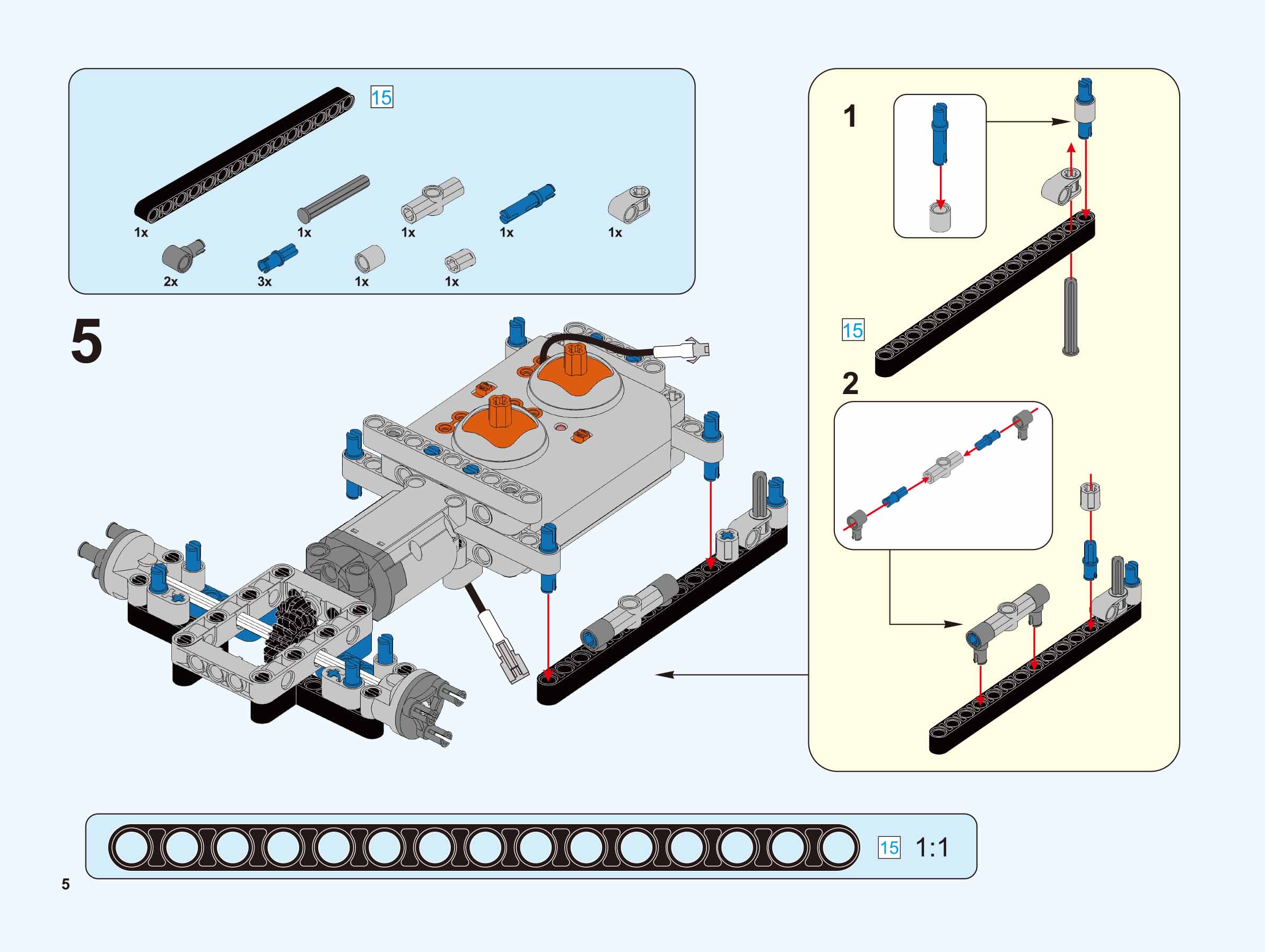 15

1x 1x 1x 1x 1x

2x 3x 1x 1x

5

1

15

2

15 1:1

5