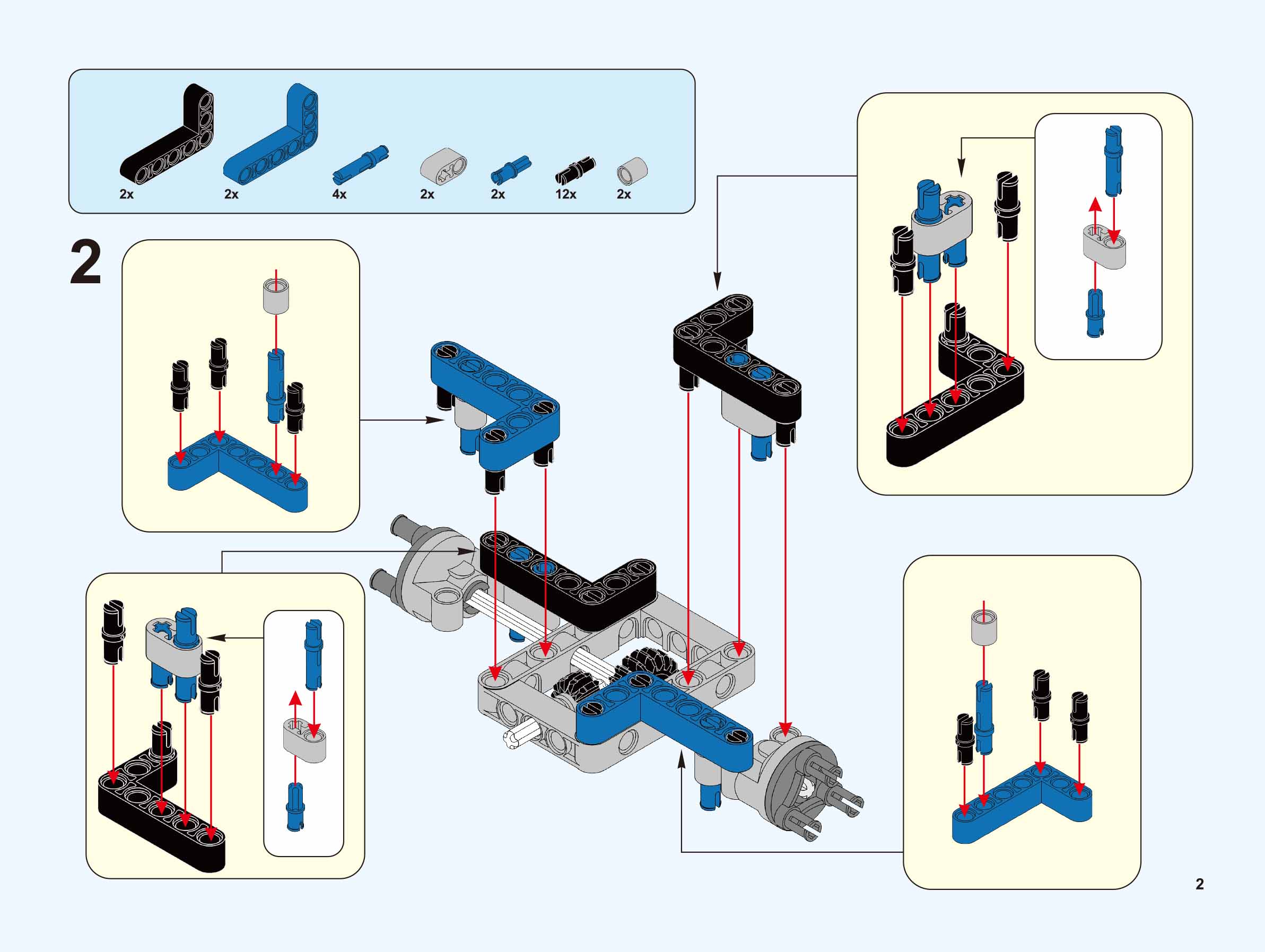 2x 2x 4x 2x 2x 12x 2x

2

2