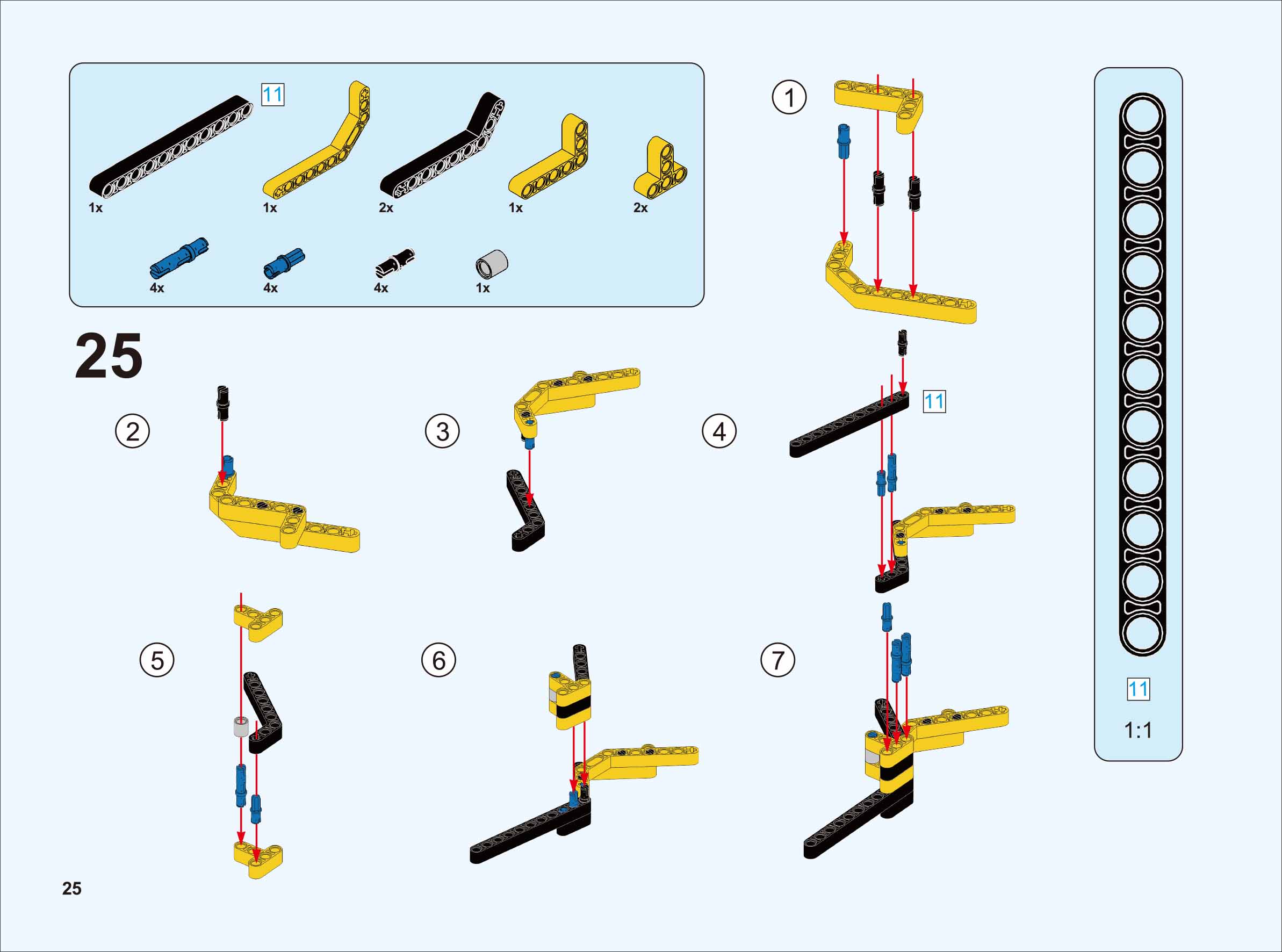 11
1x
1x
2x
1x
2x
4x
4x
4x
1x

25

1
2
3
4
11
5
6
7

11
1:1

25